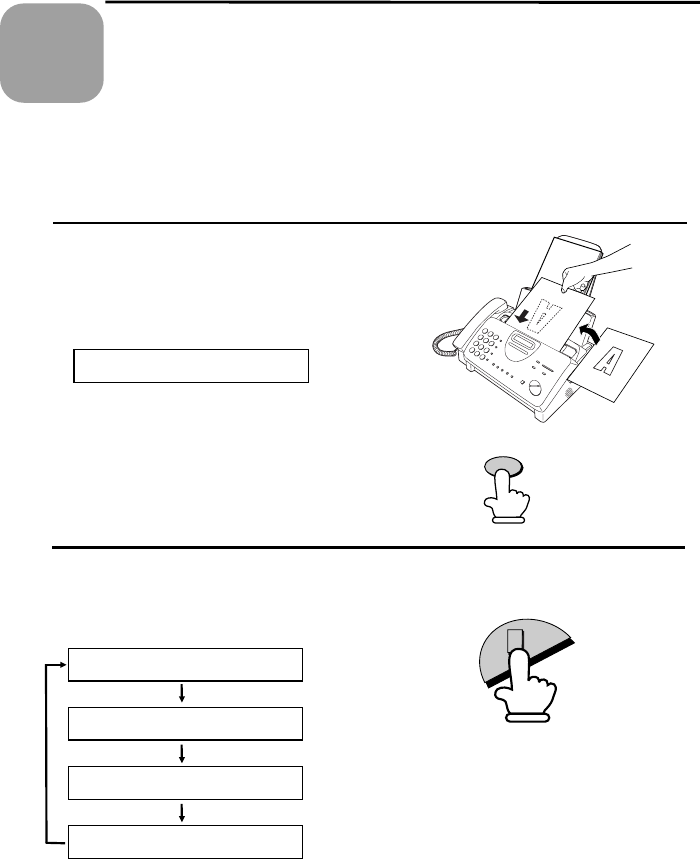 A