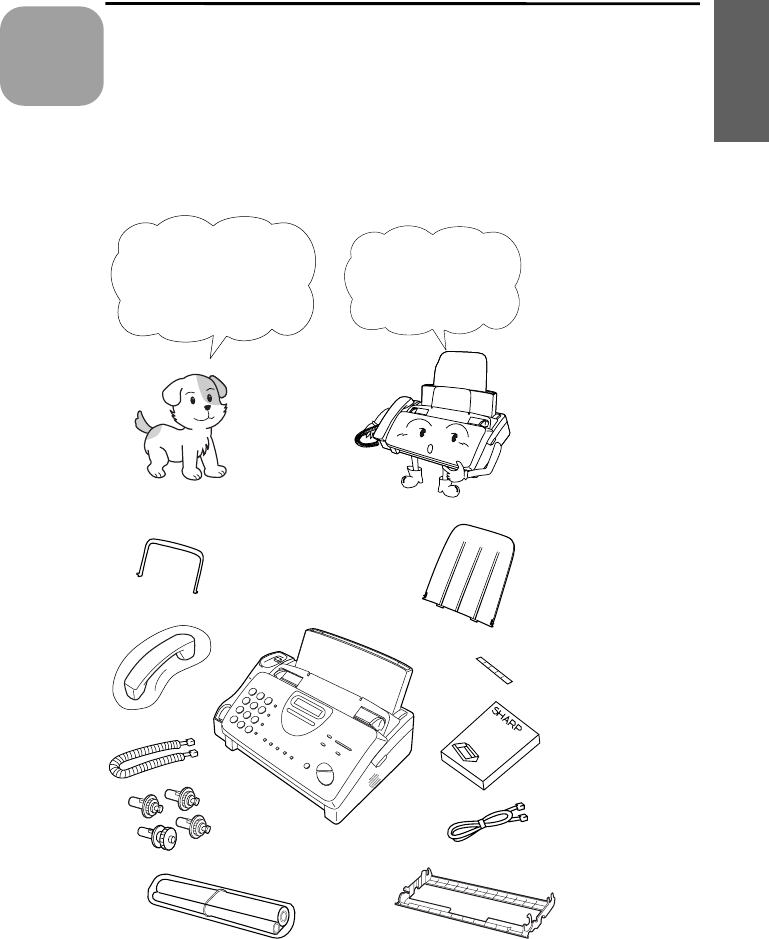 SHARP