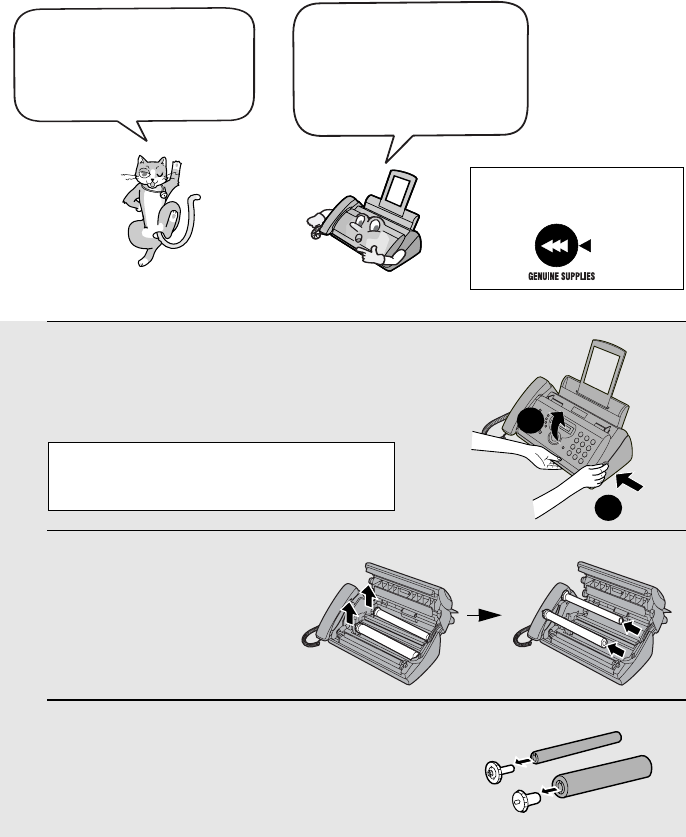 GENUINE SUPPLIES