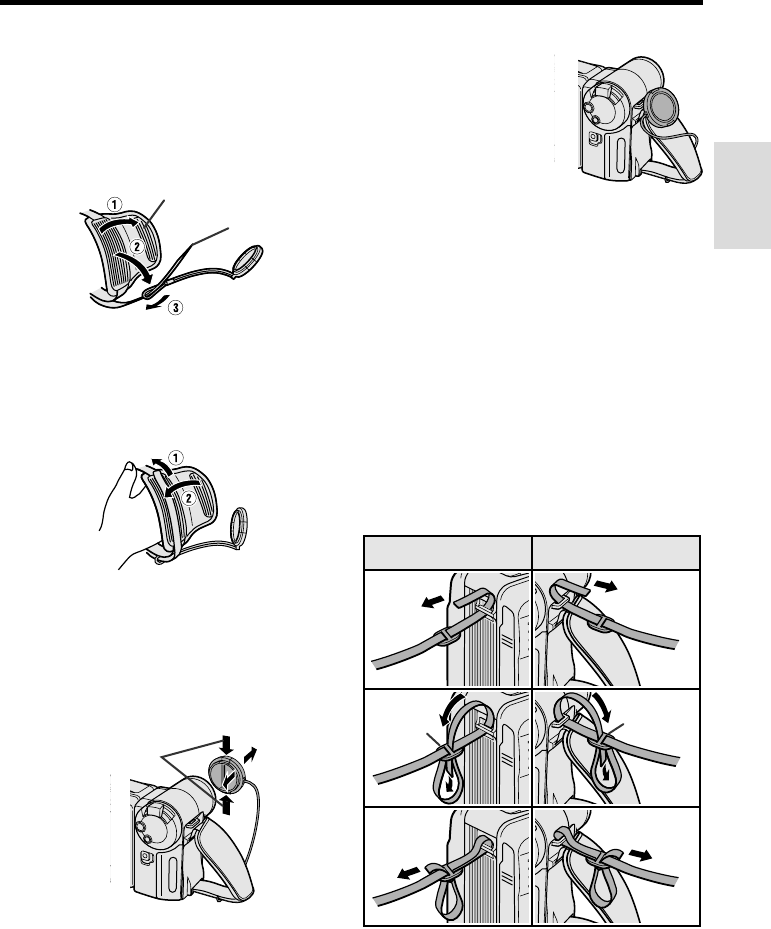 ①
②
③
①
②