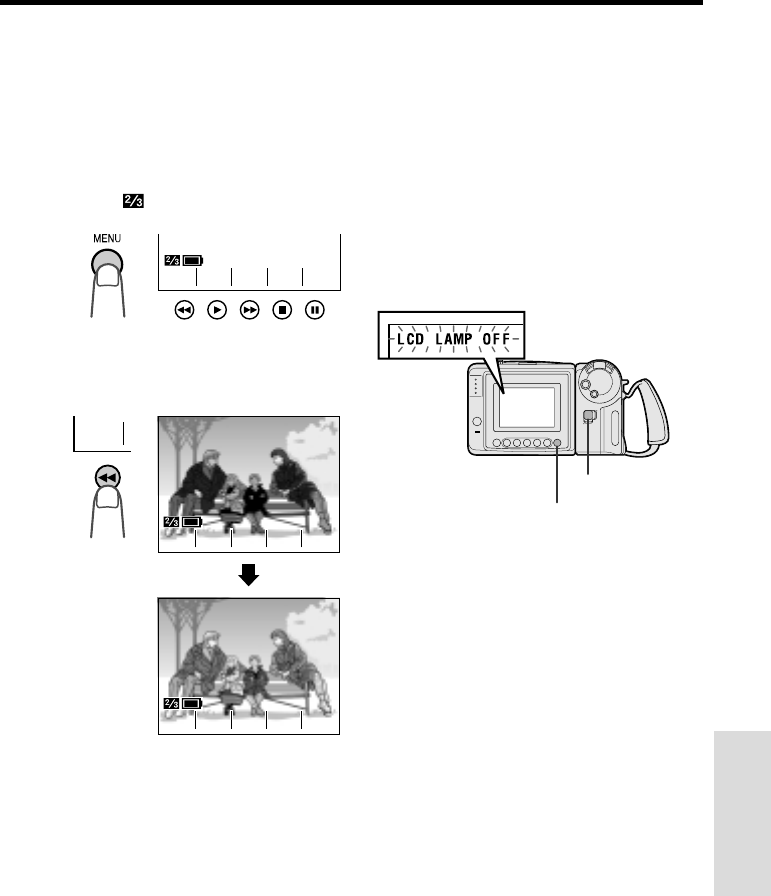 2/3

MENU

2/3

LCD LAMP OFF

2/3

2/3