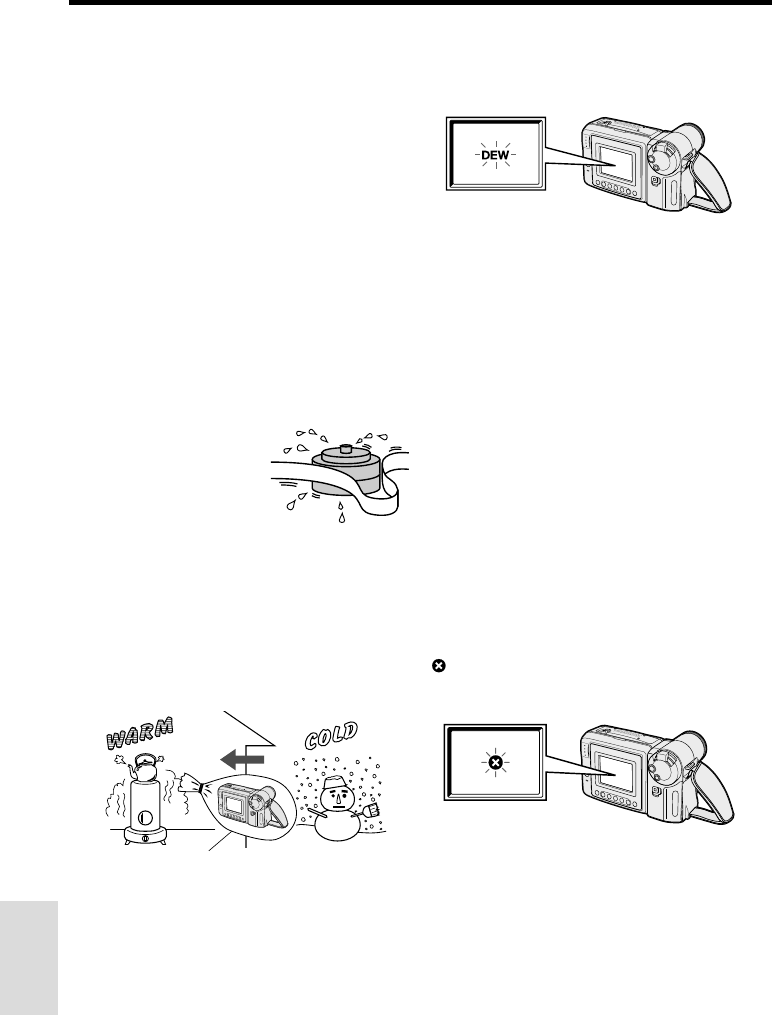 DEW

WARM

COLD