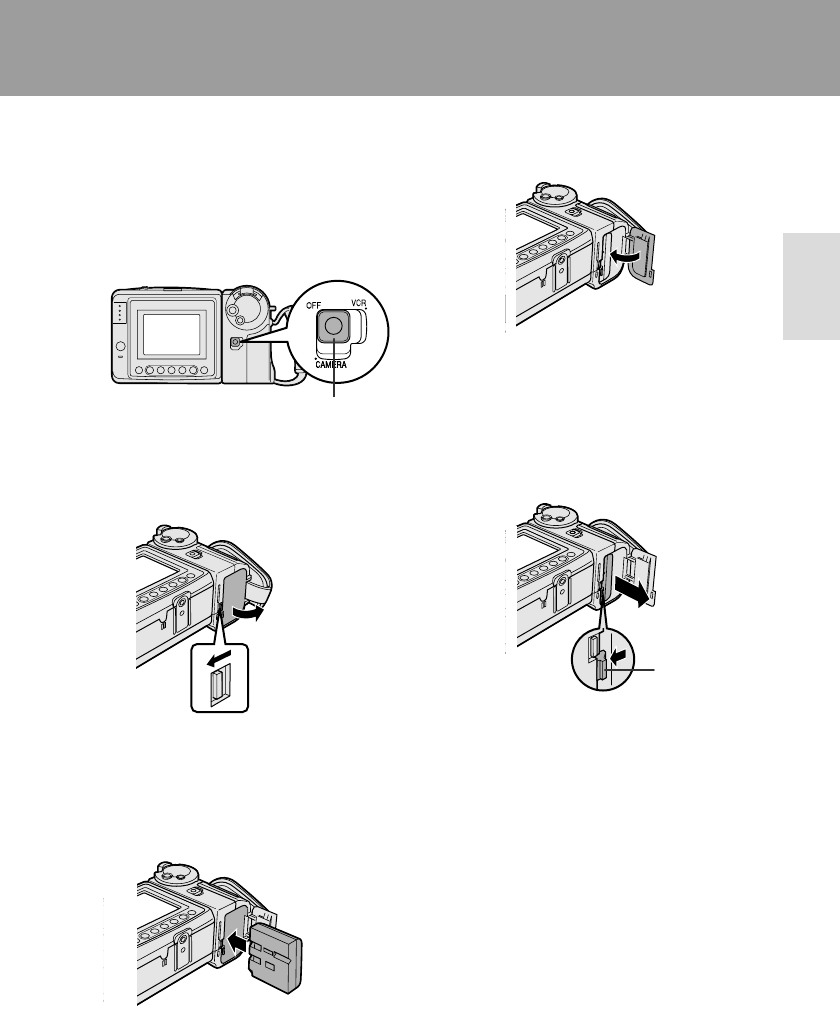 OFF
VCR
CAMERA