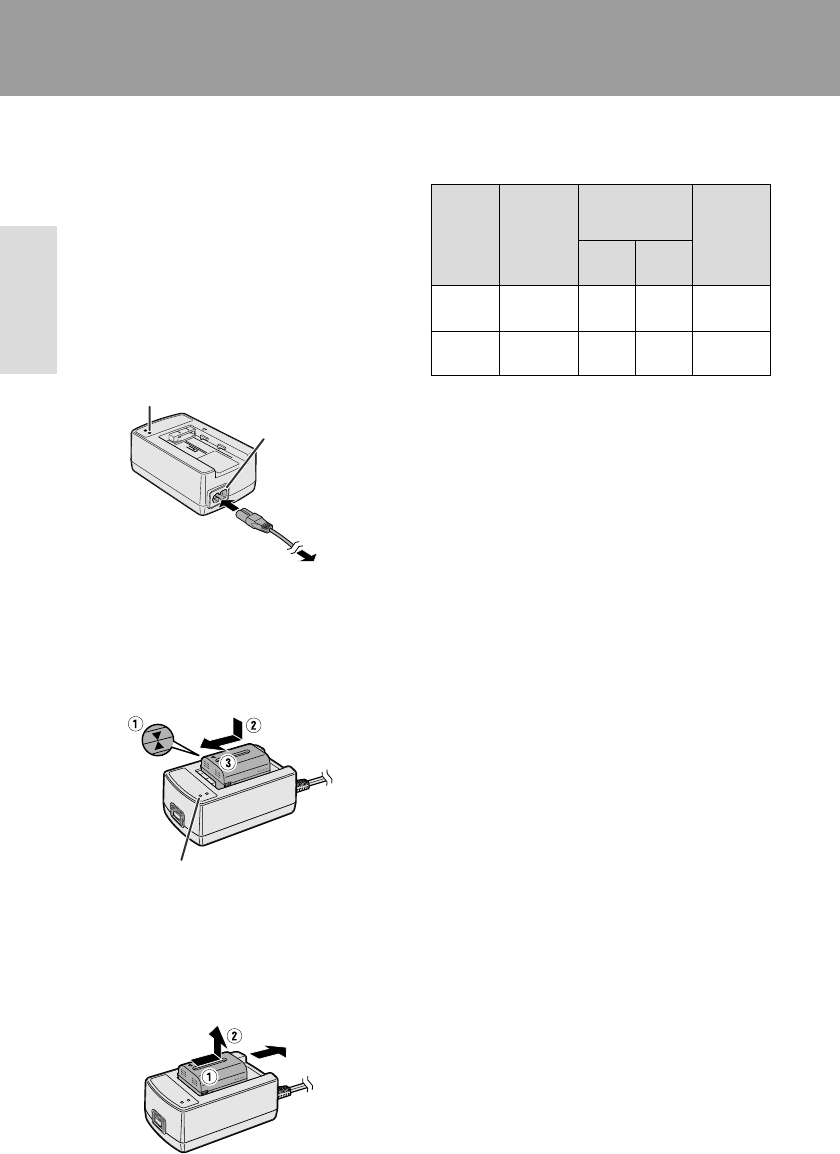 ①
②
③
②
①