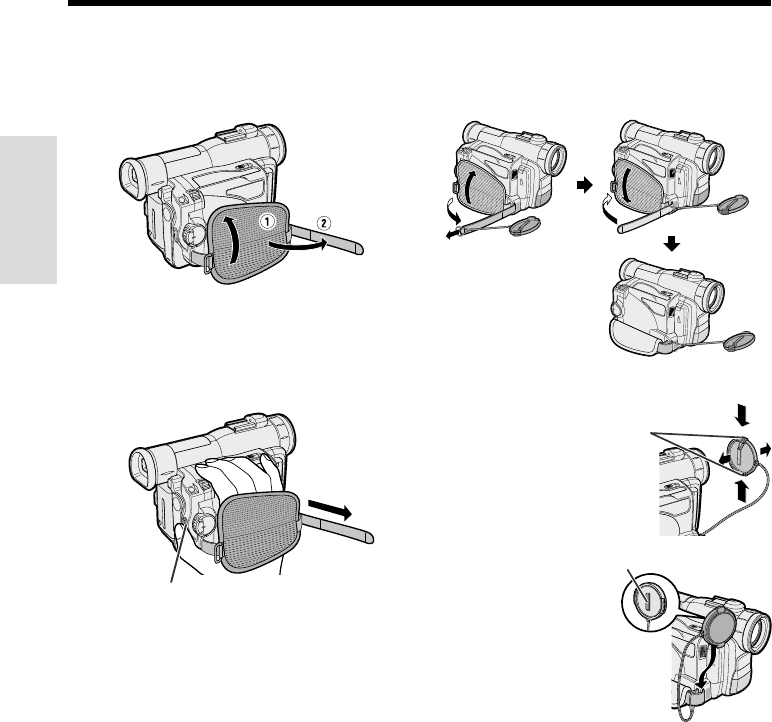 ①
②