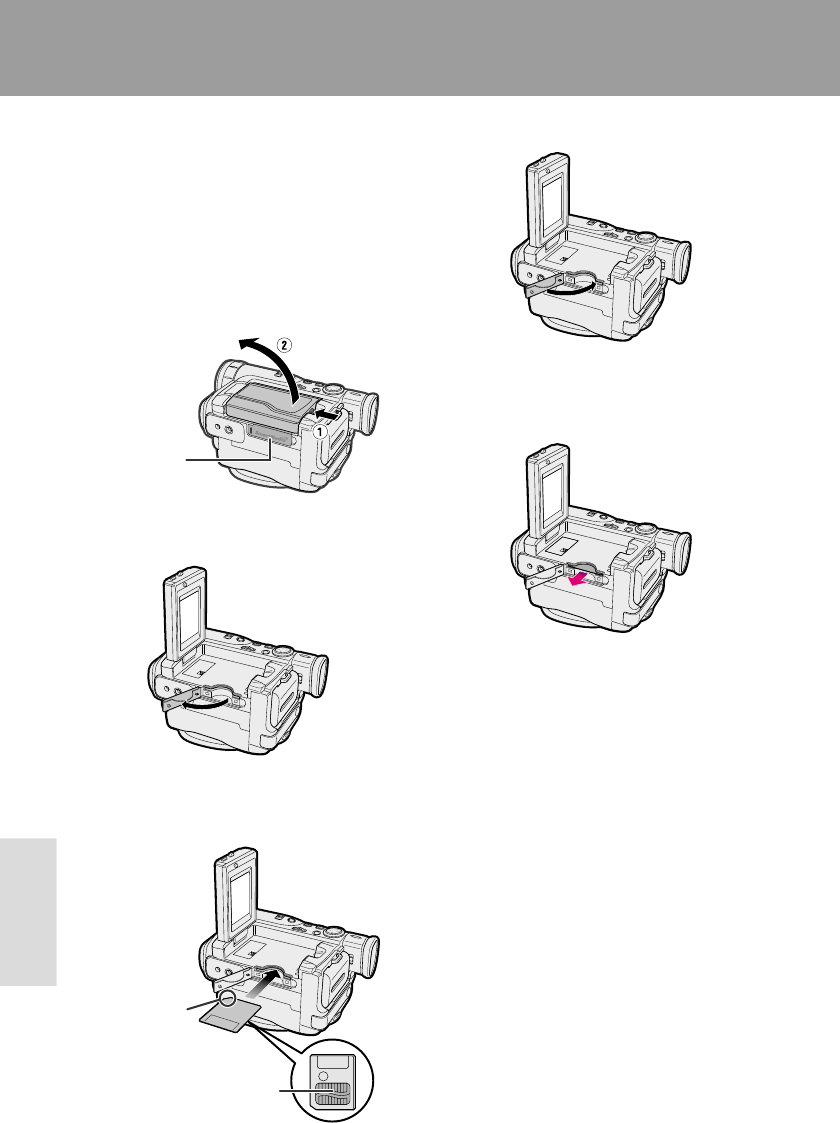 ②

①