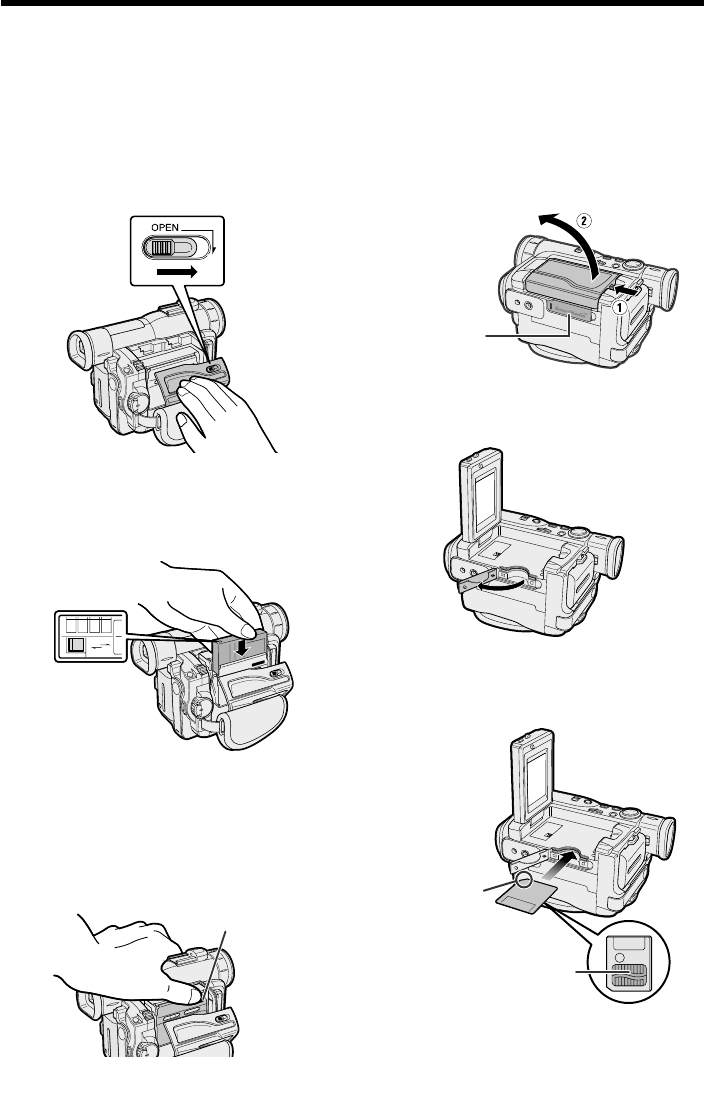 OPEN

②

①