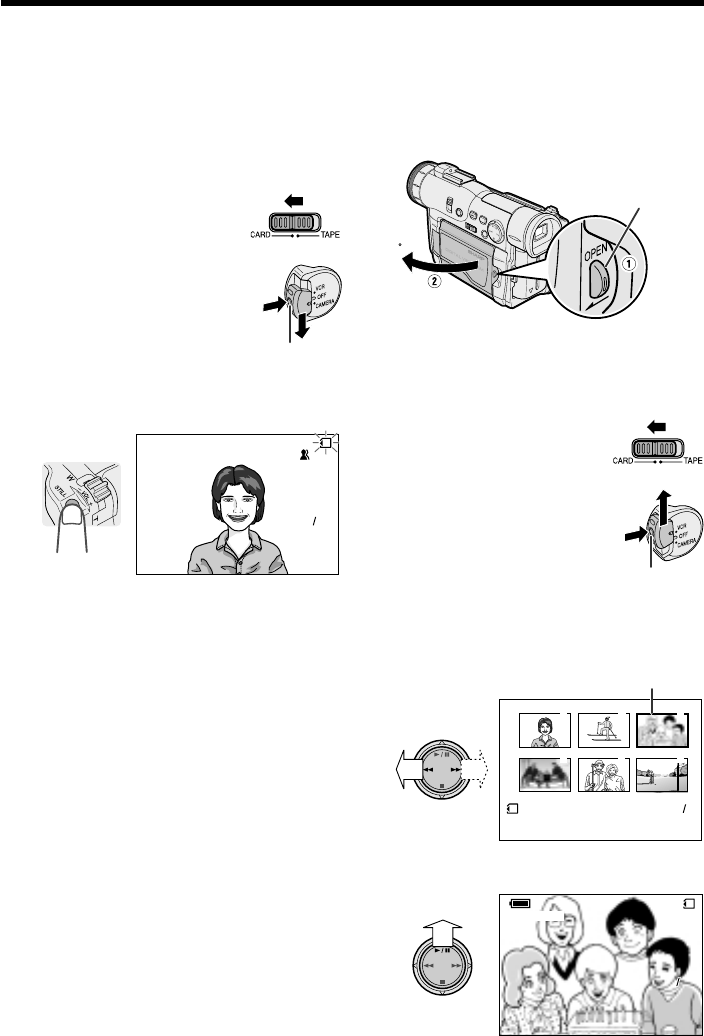 CARD TAPE

VCR
OFF
CAMERA

OPEN
①
②

STILL

CARD TAPE

VCR
OFF
CAMERA