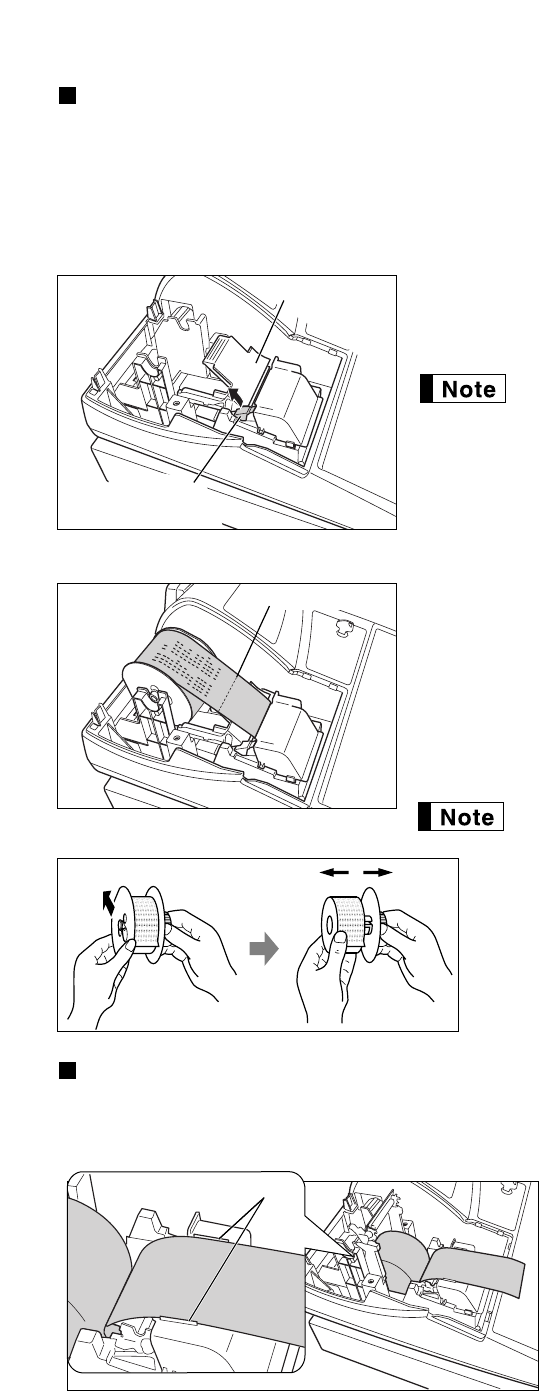 Note

Note