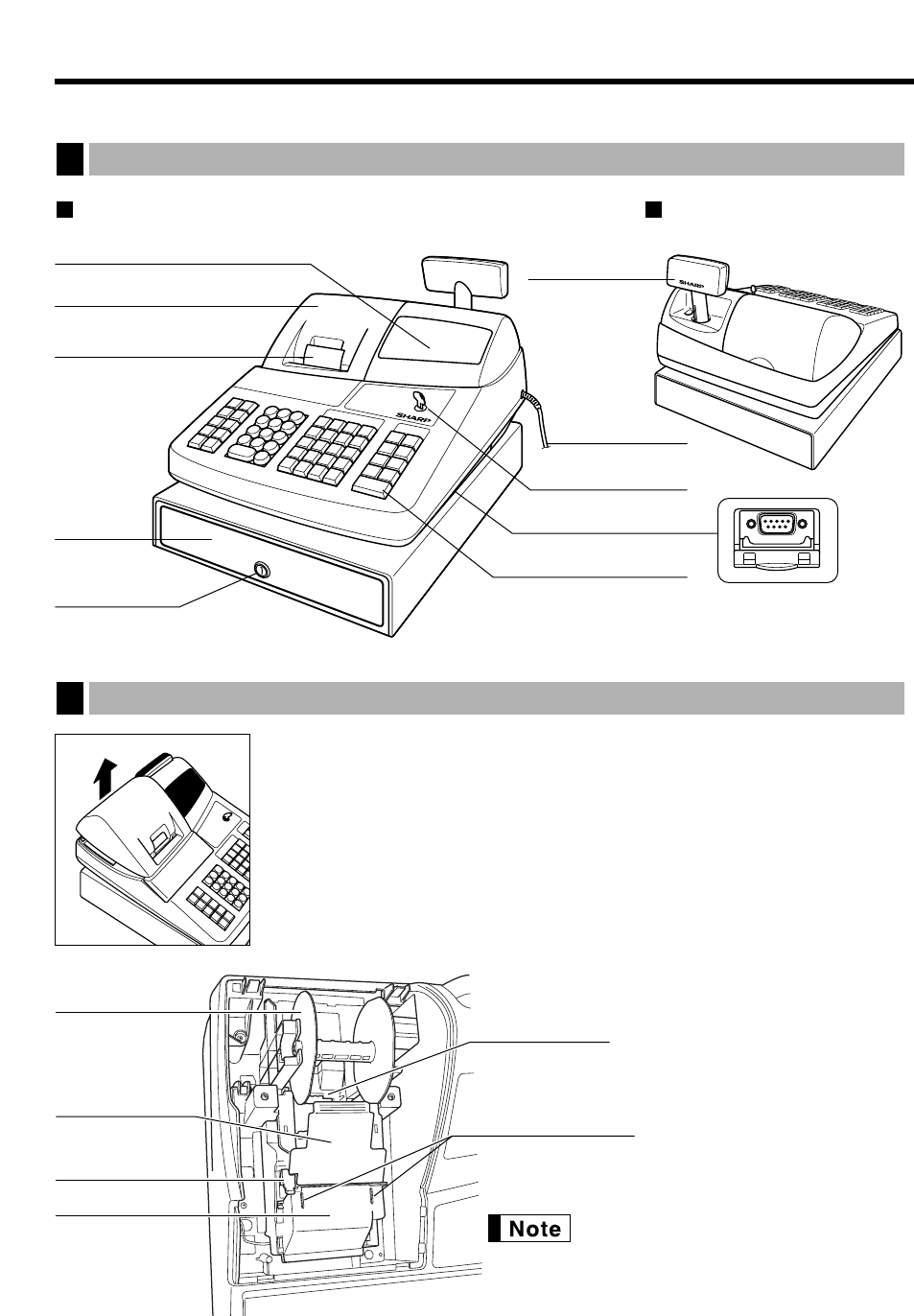 SHARP

SHARP

Note