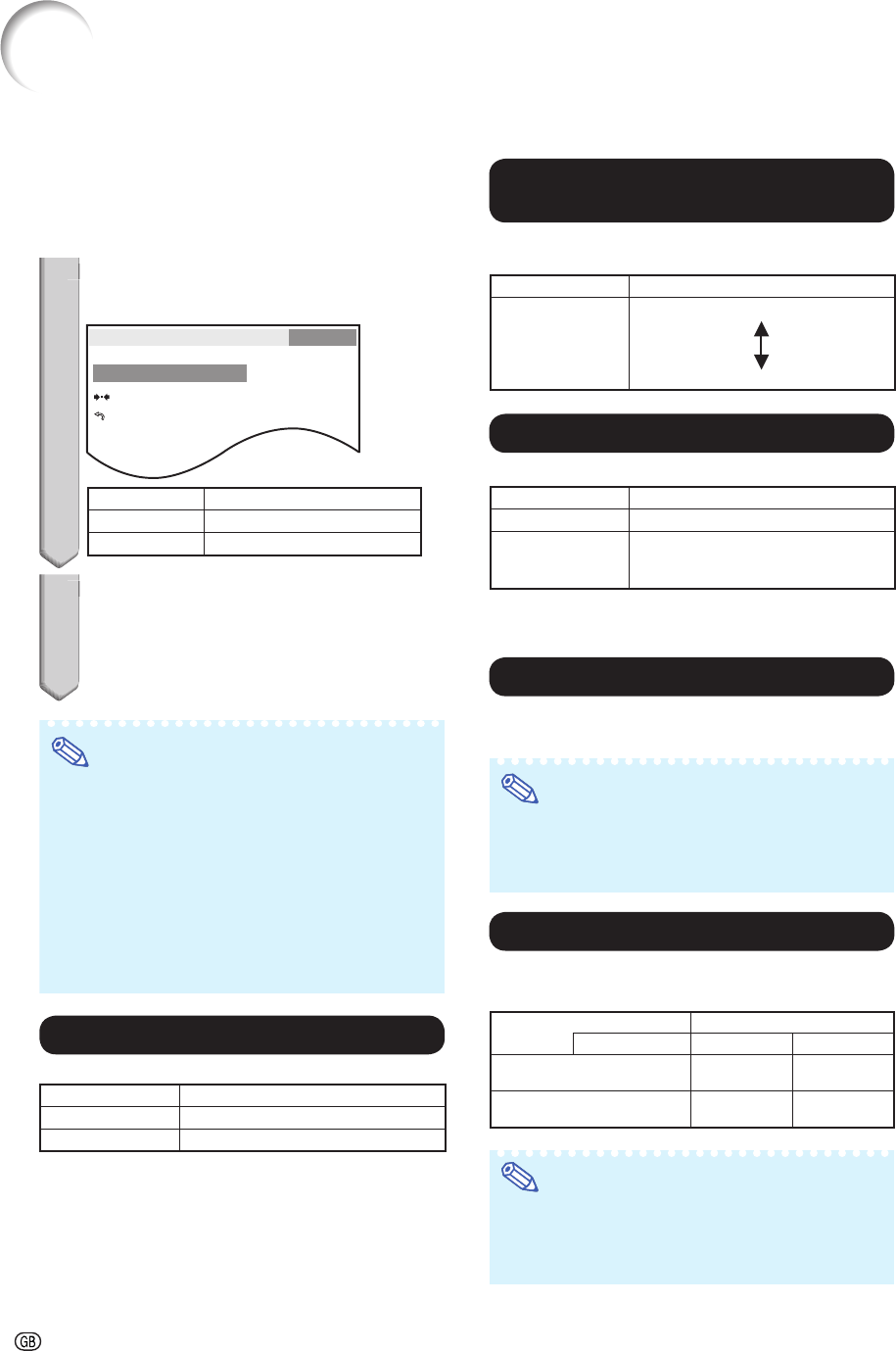 GB