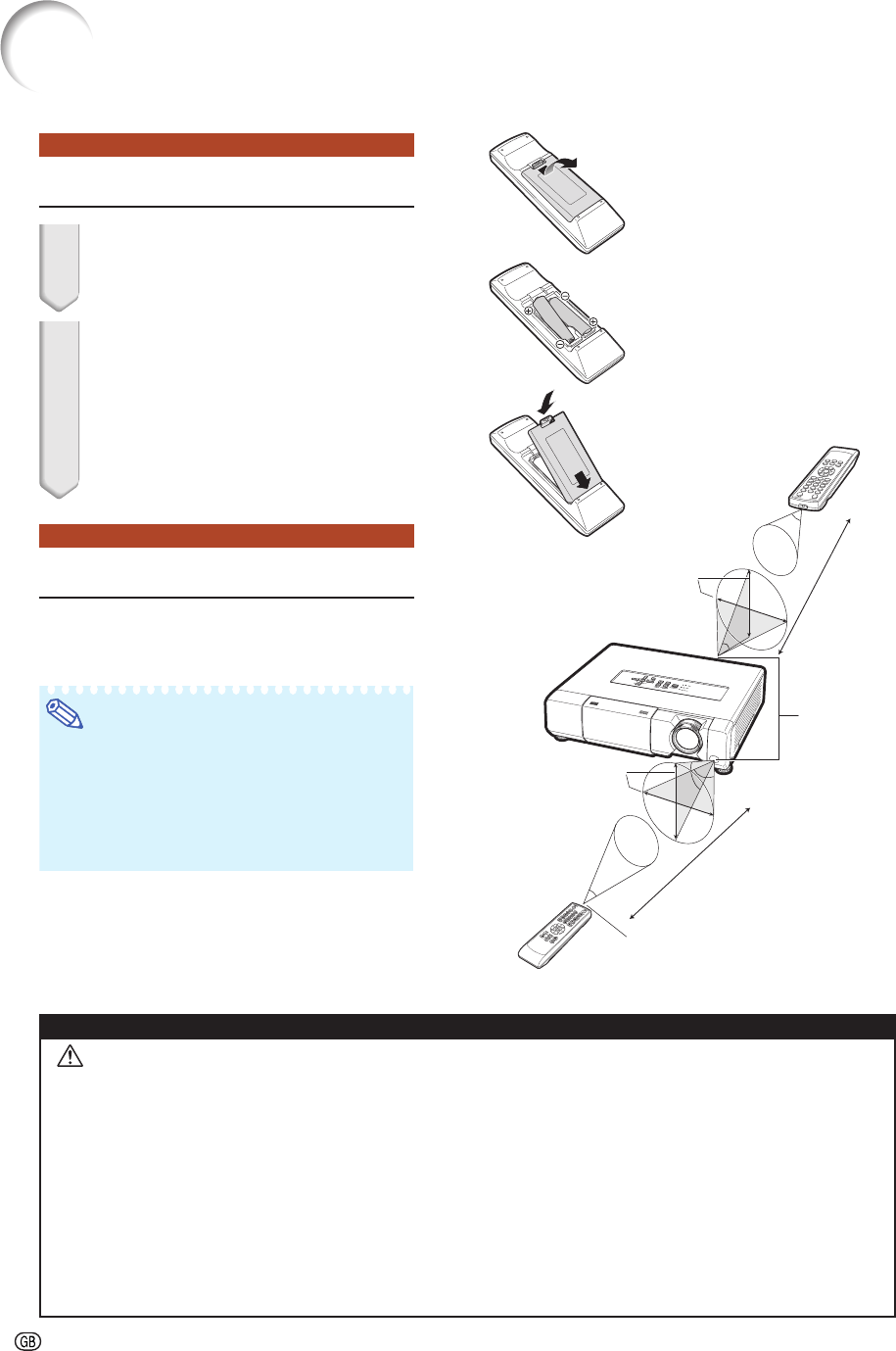 GB