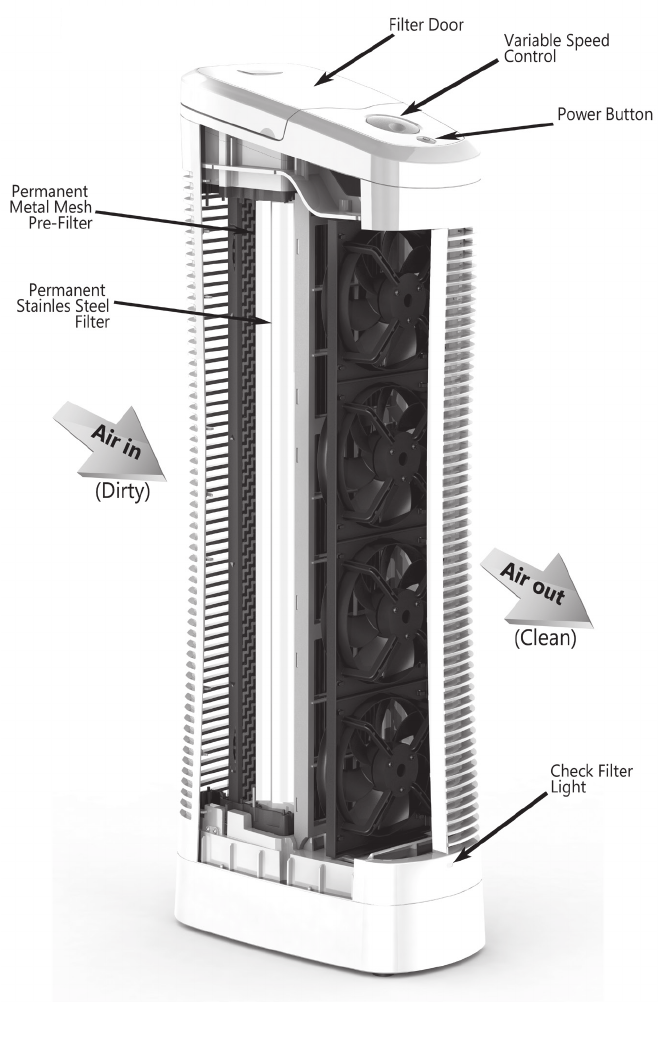 Filter Door

Variable Speed Control

Power Button

Permanent Metal Mesh Pre-Filter

Permanent Stainles Steel Filter

Air in
(Dirty)

Air out
(Clean)

Check Filter Light