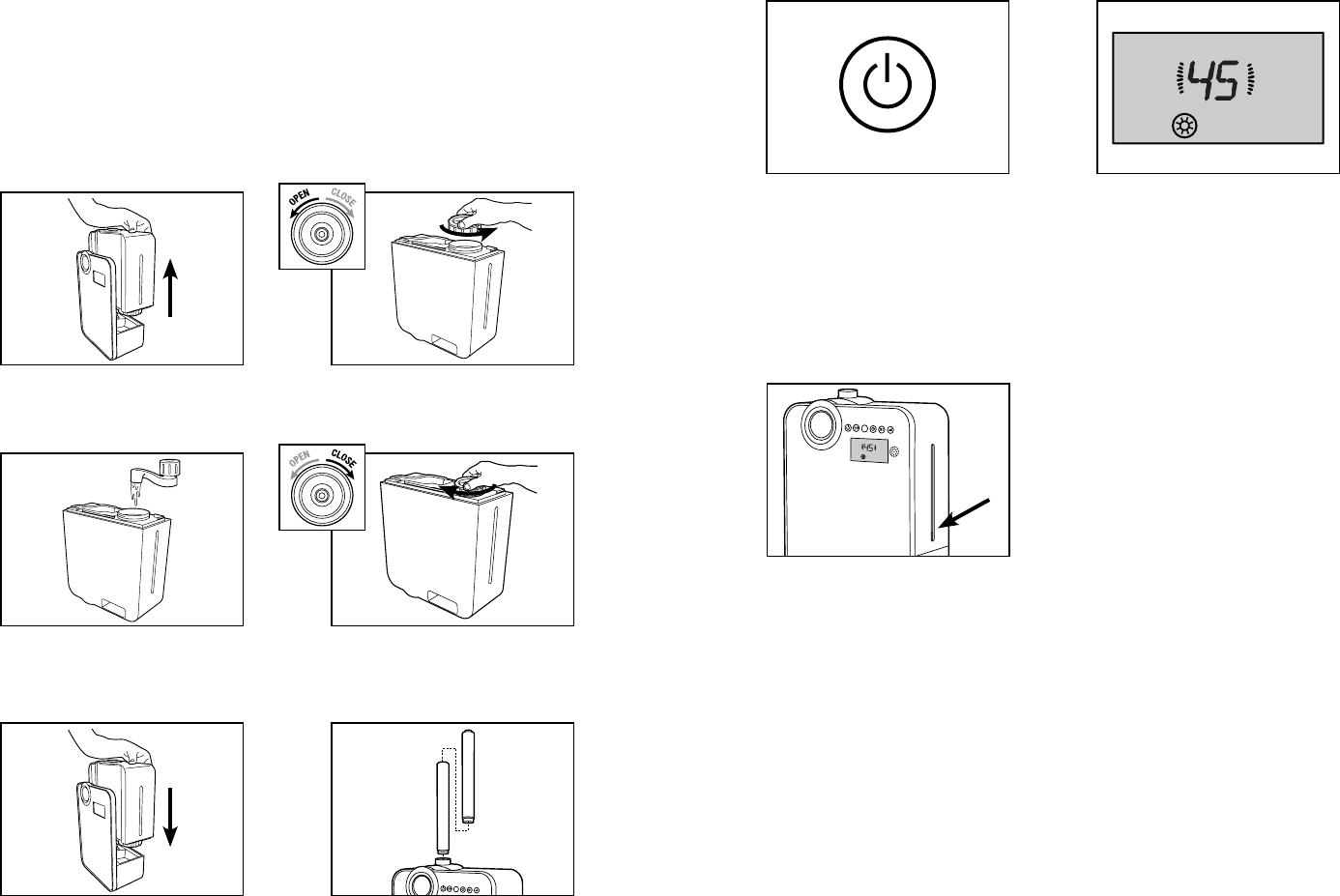 OPEN CLOSE

OPEN CLOSE

45

45