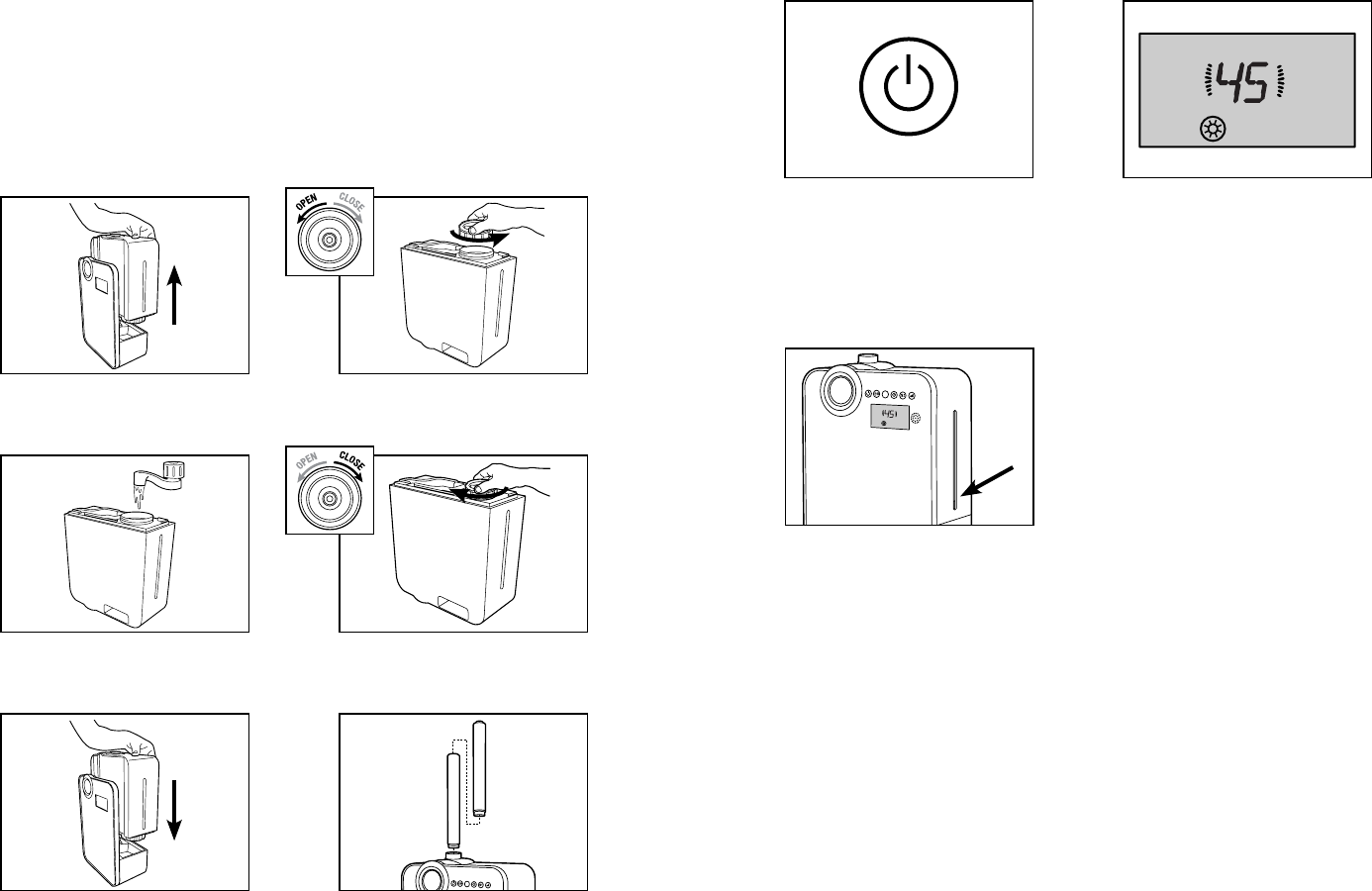 OPEN CLOSE

OPEN CLOSE

45

45