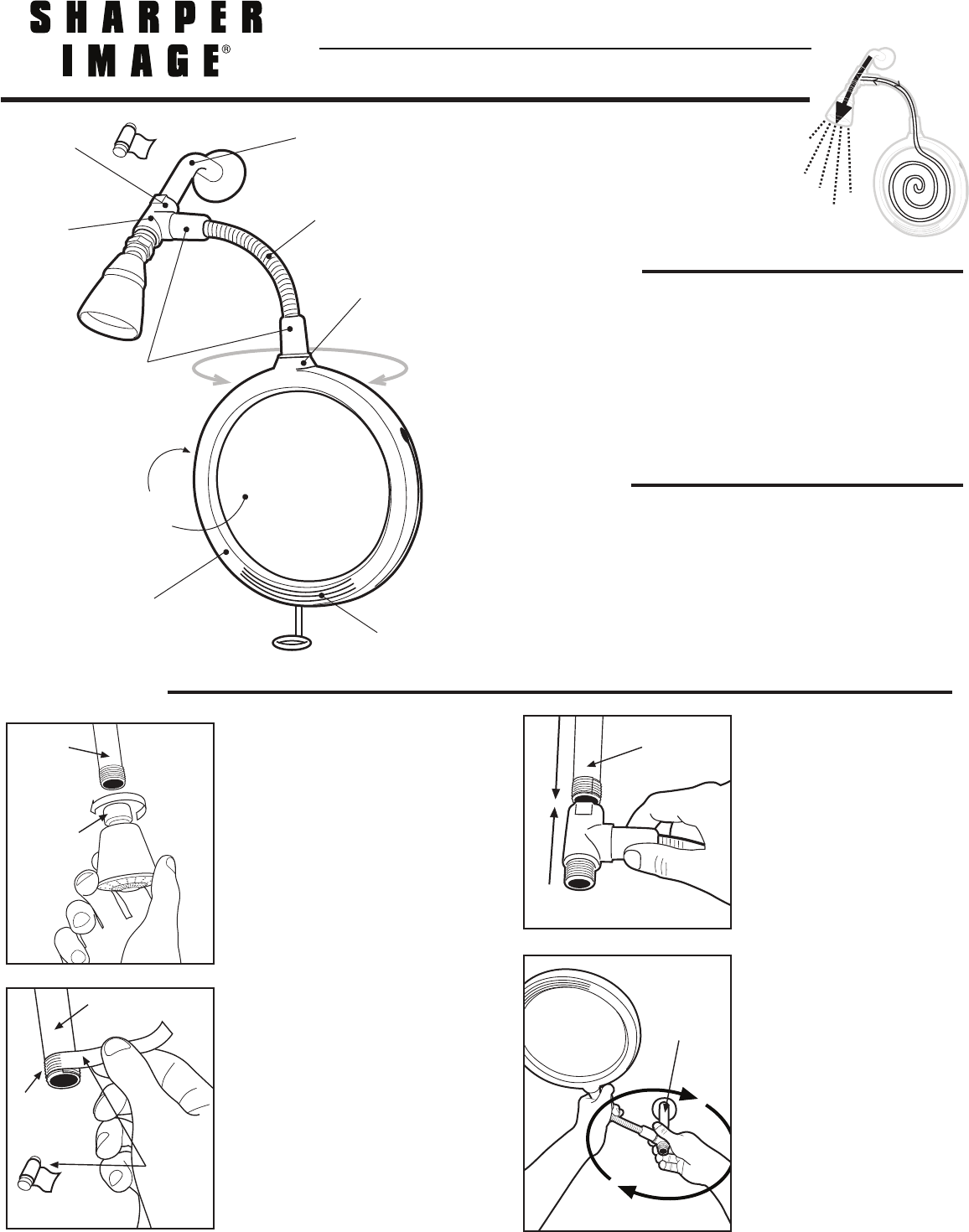 SHARPER IMAGE®