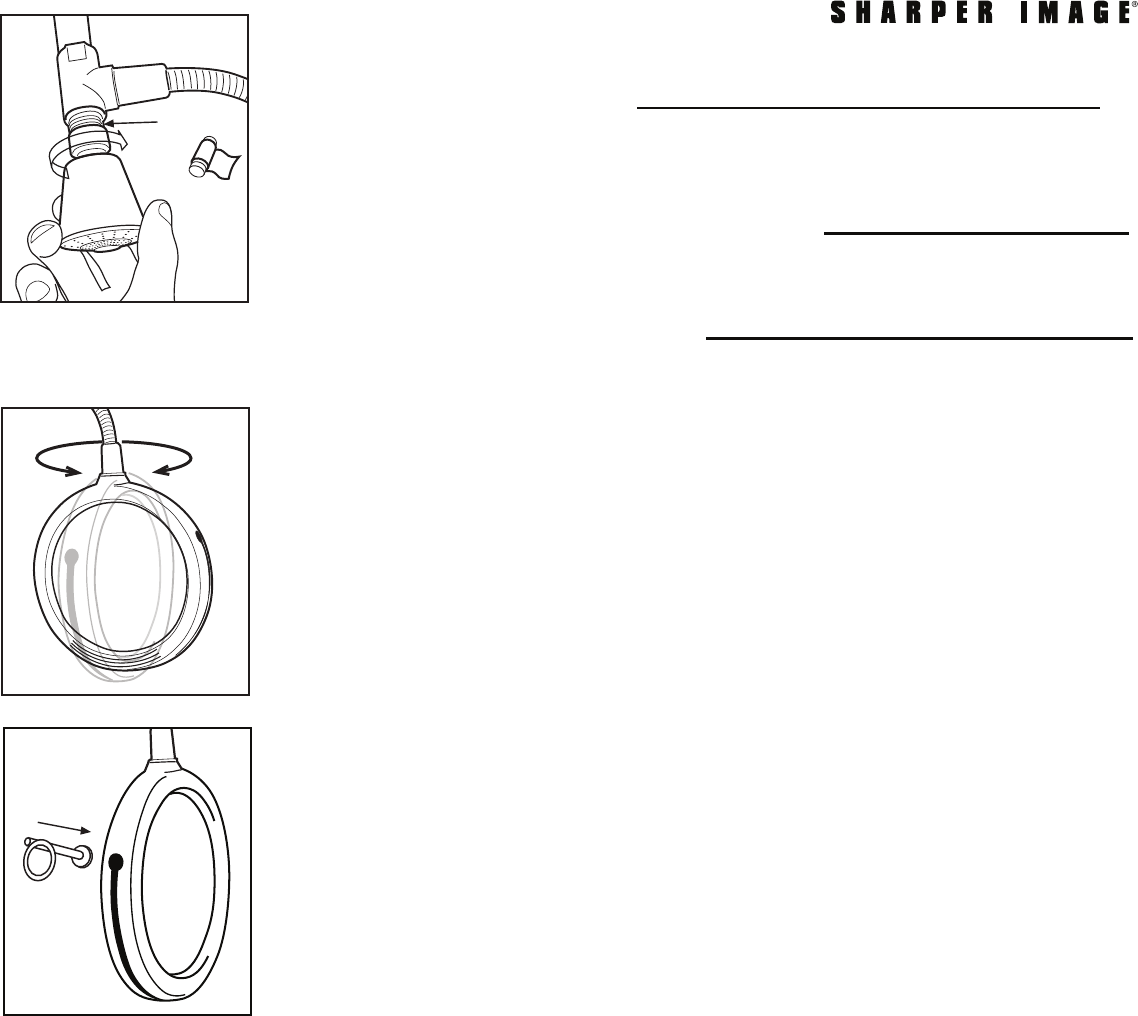 SHARPER IMAGE®