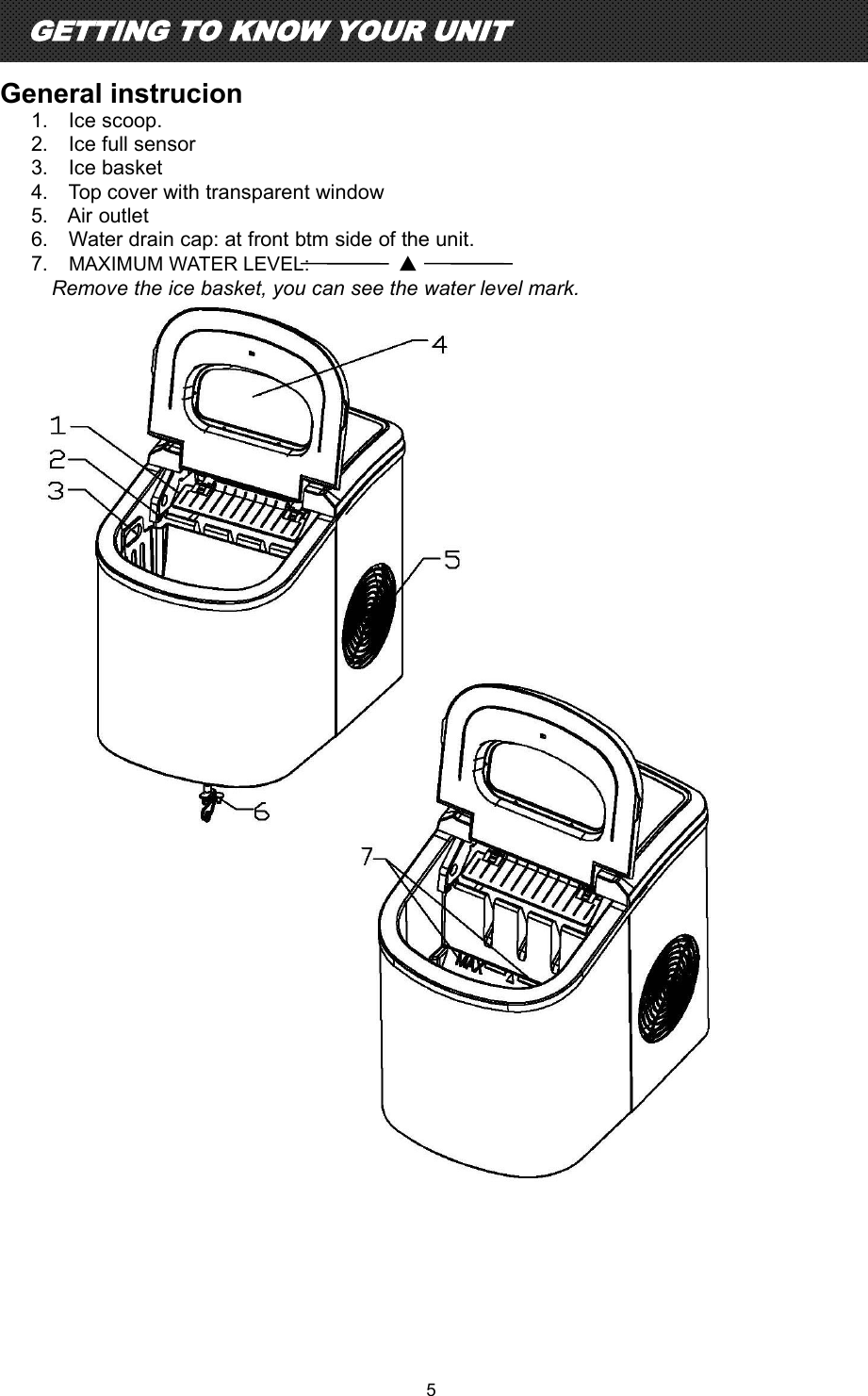 GETTING TO KNOW YOUR UNIT

General instrucion

1. Ice scoop.
2. Ice full sensor
3. Ice basket
4. Top cover with transparent window
5. Air outlet
6. Water drain cap: at front btm side of the unit.
7. MAXIMUM WATER LEVEL: ▲

Remove the ice basket, you can see the water level mark.

4

1
2
3

5

6

7

MAX

5