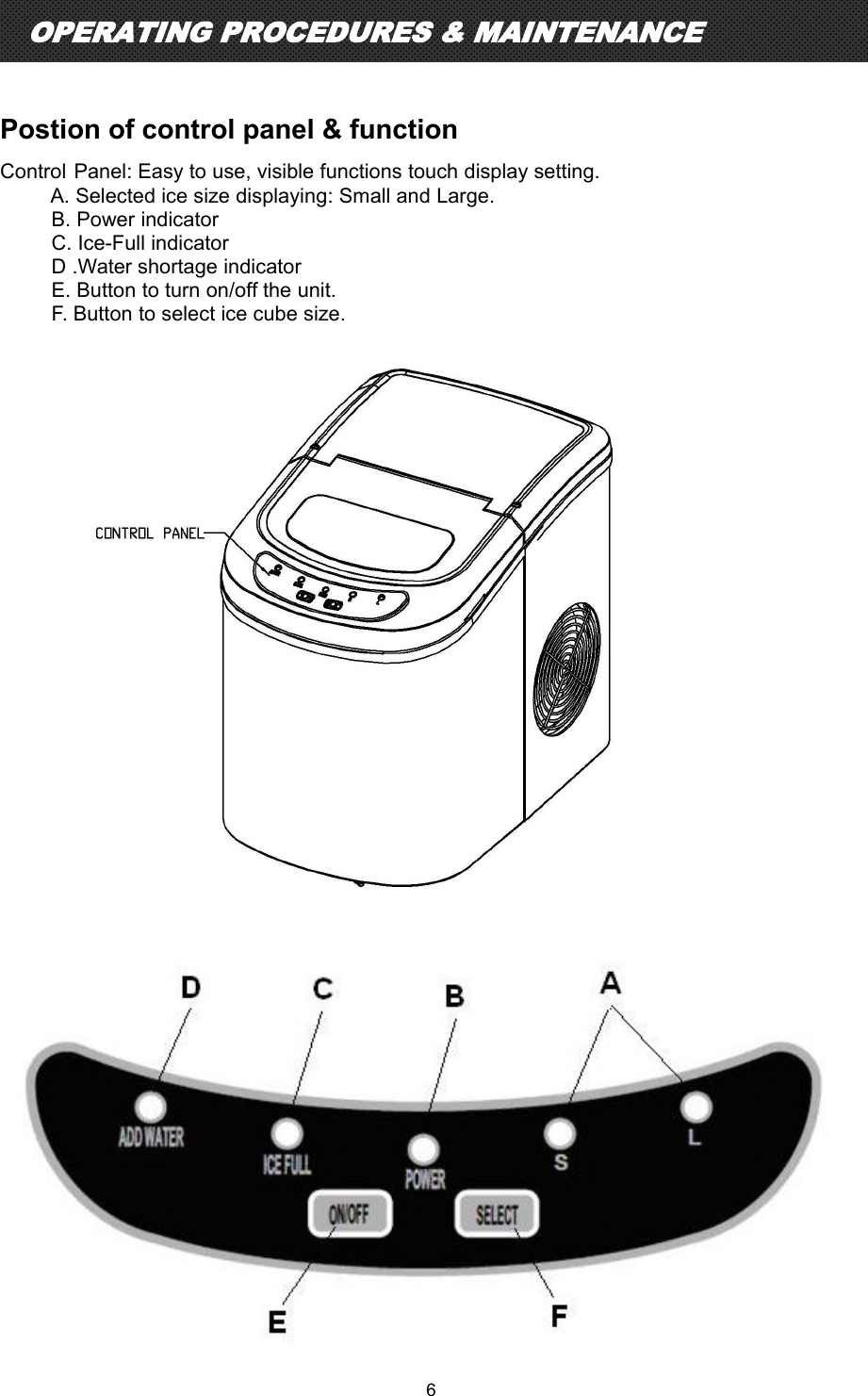 OPERATING PROCEDURES & MAINTENANCE

Postion of control panel & function

Control Panel: Easy to use, visible functions touch display setting.
A. Selected ice size displaying: Small and Large.
B. Power indicator
C. Ice-Full indicator
D .Water shortage indicator
E. Button to turn on/off the unit.
F. Button to select ice cube size.

CONTROL PANEL

D C B A

ADD WATER
ICE FULL
POWER
S
L
ON/OFF
SELECT

E F

6