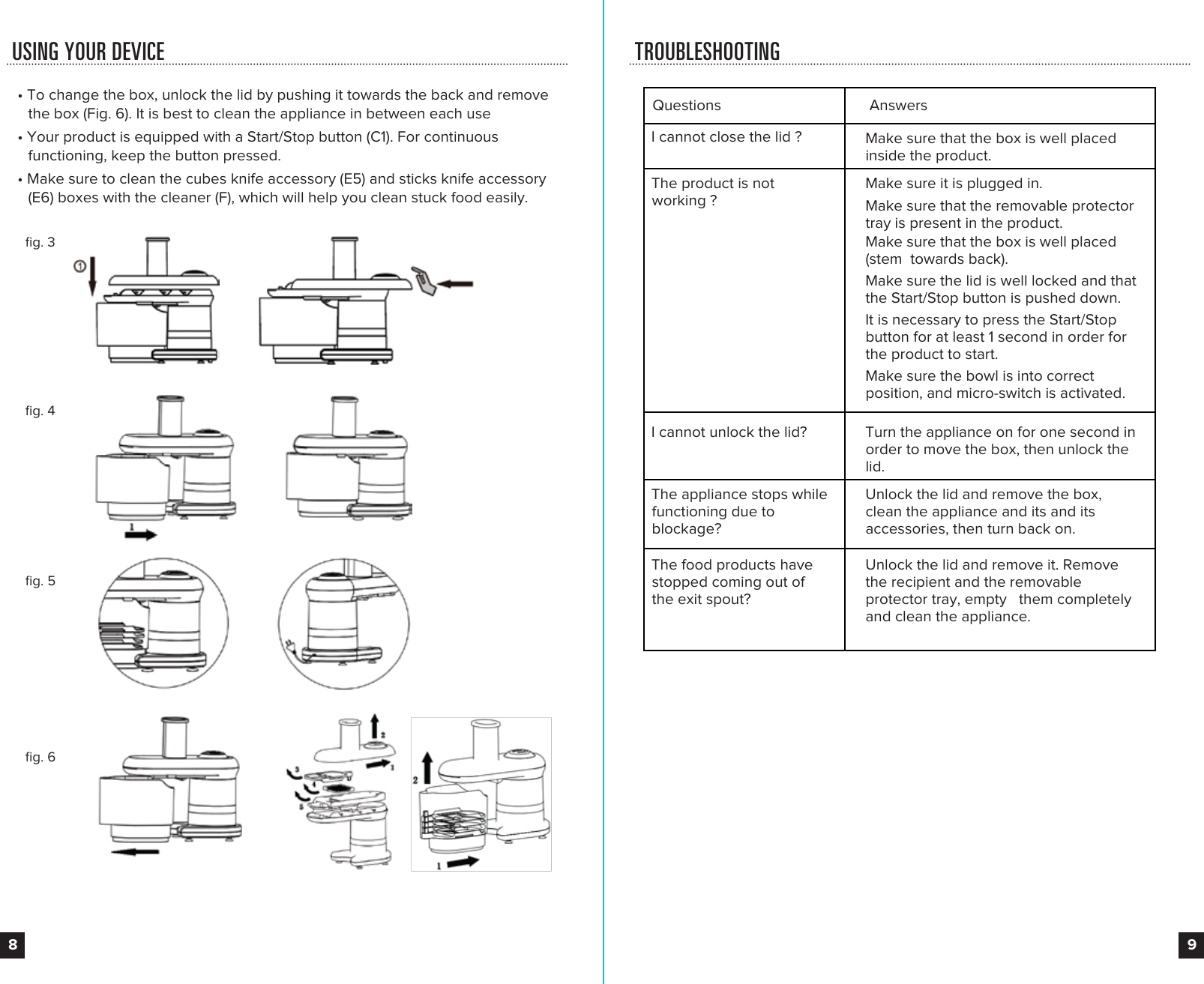 USING YOUR DEVICE

• To change the box, unlock the lid by pushing it towards the back and remove the box (Fig. 6). It is best to clean the appliance in between each use

• Your product is equipped with a Start/Stop button (C1). For continuous functioning, keep the button pressed.

• Make sure to clean the cubes knife accessory (E5) and sticks knife accessory (E6) boxes with the cleaner (F), which will help you clean stuck food easily.

fig. 3

①

fig. 4

1

fig. 5

fig. 6

2

1

3

4

5

2

1

8

TROUBLESHOOTING

| Questions | Answers |
|---|---|
| I cannot close the lid ? | Make sure that the box is well placed inside the product. |
| The product is not working ? | Make sure it is plugged in. Make sure that the removable protector tray is present in the product. Make sure that the box is well placed (stem towards back). Make sure the lid is well locked and that the Start/Stop button is pushed down. It is necessary to press the Start/Stop button for at least 1 second in order for the product to start. Make sure the bowl is into correct position, and micro-switch is activated. |
| I cannot unlock the lid? | Turn the appliance on for one second in order to move the box, then unlock the lid. |
| The appliance stops while functioning due to blockage? | Unlock the lid and remove the box, clean the appliance and its and its accessories, then turn back on. |
| The food products have stopped coming out of the exit spout? | Unlock the lid and remove it. Remove the recipient and the removable protector tray, empty them completely and clean the appliance. |

9