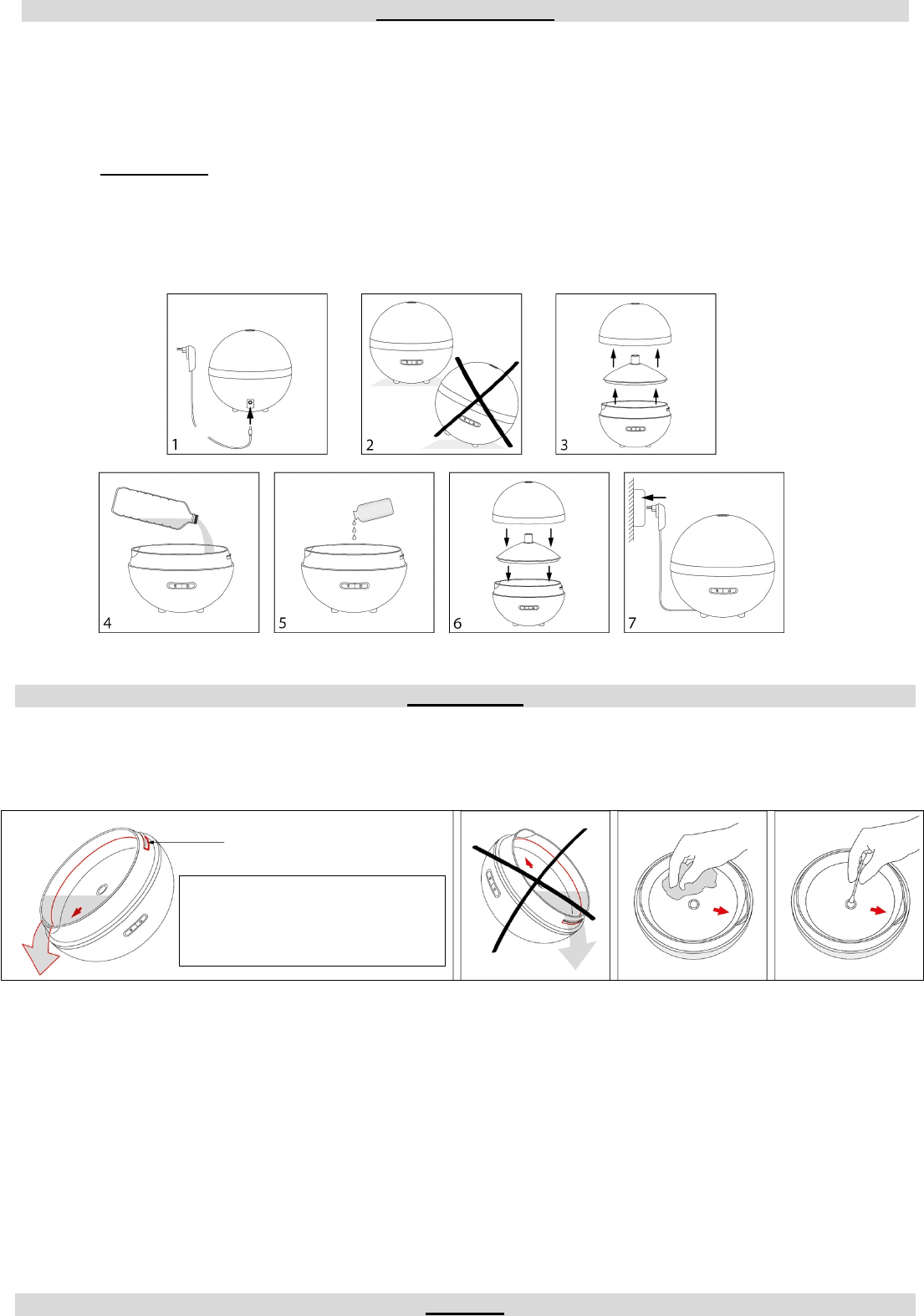 1

2

3

4

5

6

7