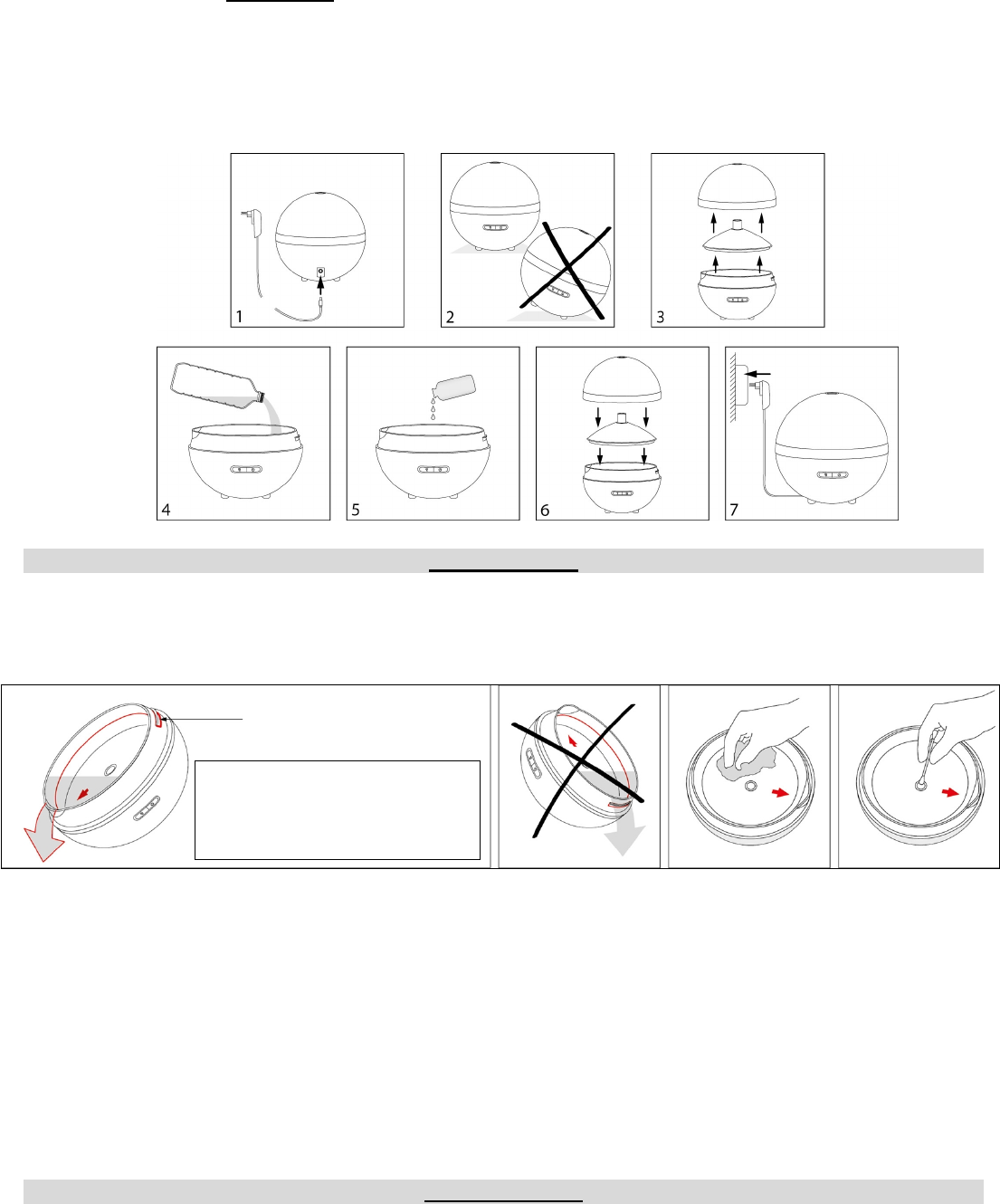 1

2

3

4

5

6

7