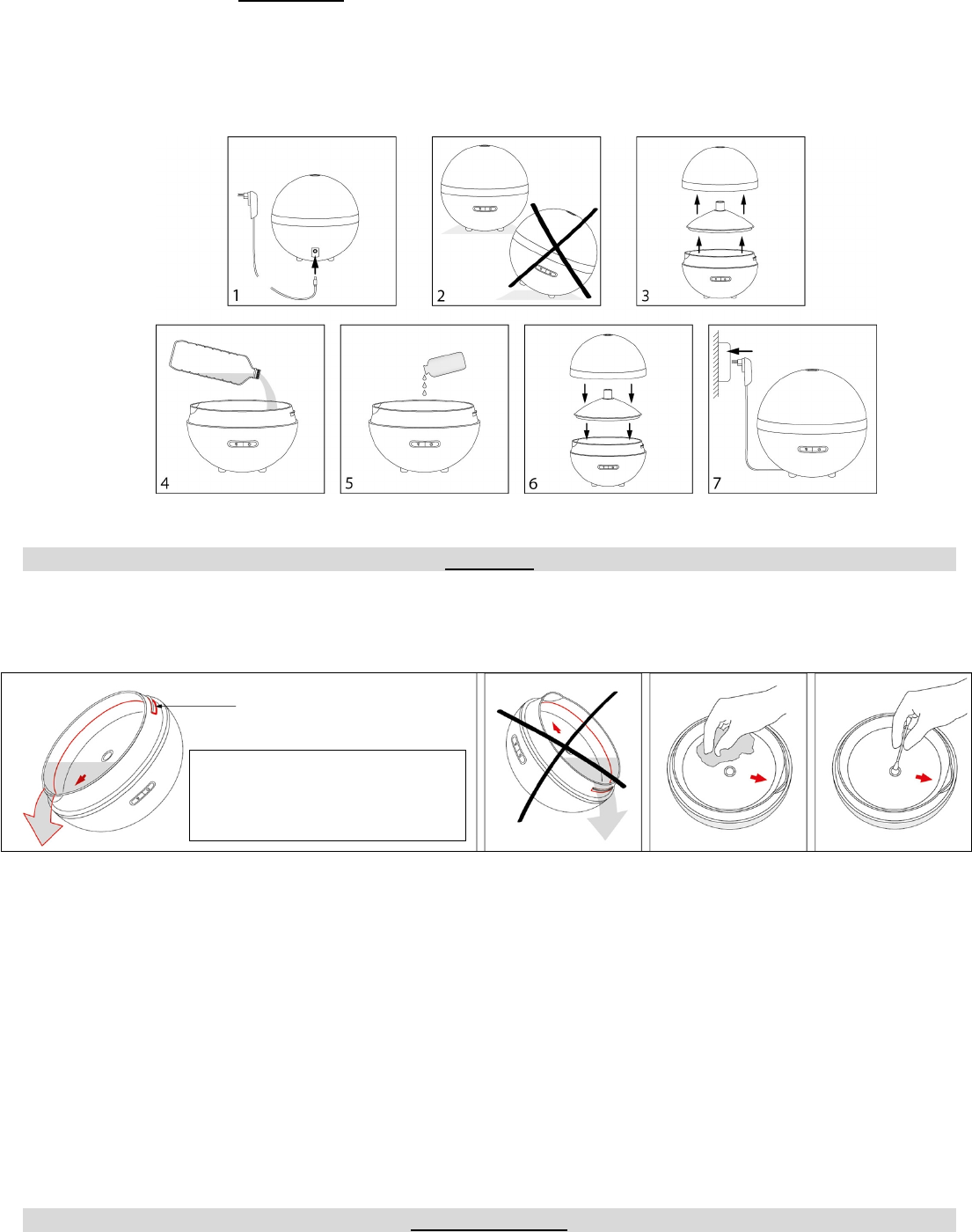 1

2

3

4

5

6

7