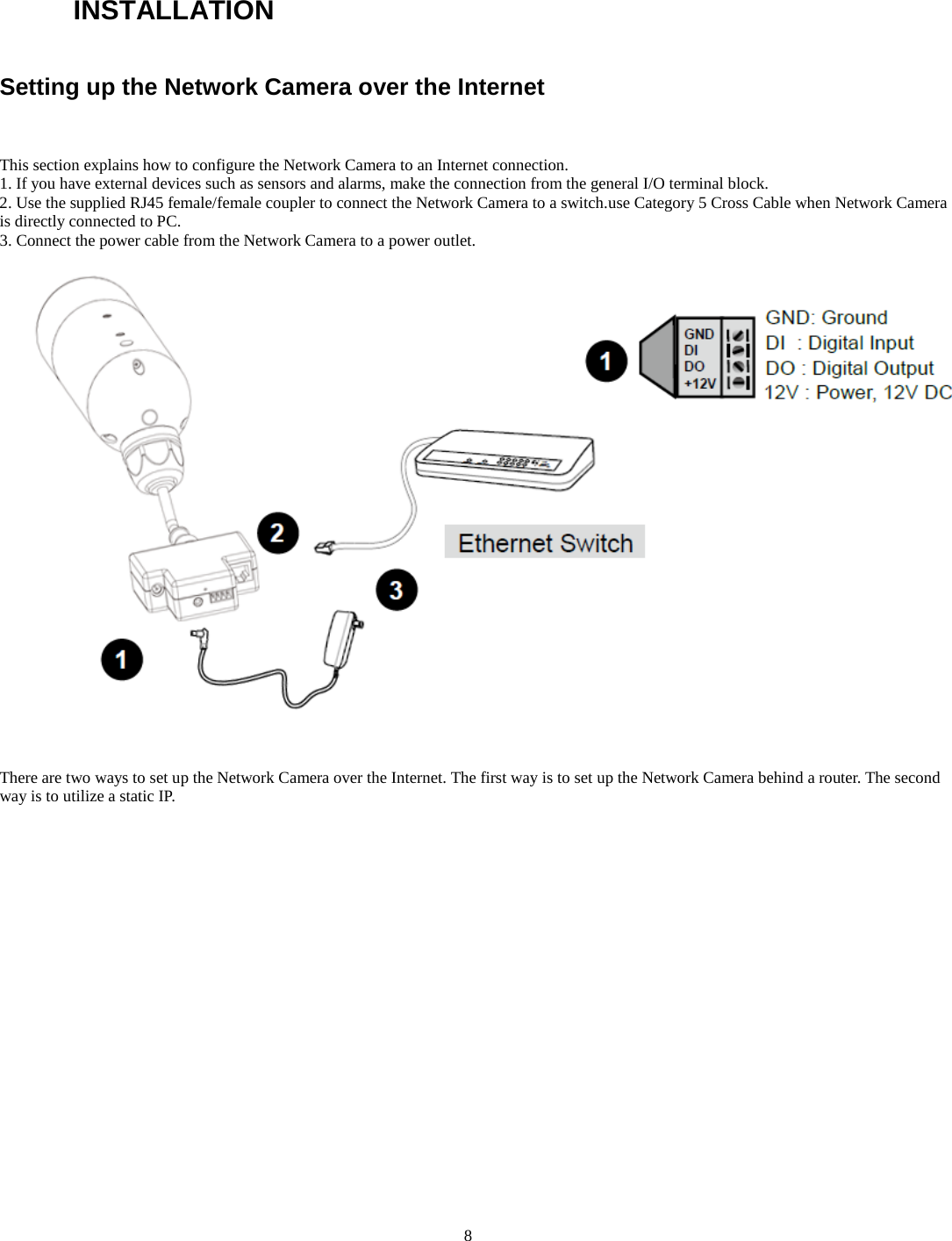 INSTALLATION

Setting up the Network Camera over the Internet

This section explains how to configure the Network Camera to an Internet connection.
1. If you have external devices such as sensors and alarms, make the connection from the general I/O terminal block.
2. Use the supplied RJ45 female/female coupler to connect the Network Camera to a switch.use Category 5 Cross Cable when Network Camera is directly connected to PC.
3. Connect the power cable from the Network Camera to a power outlet.

1

GND
DI
DO
+12V

GND: Ground
DI : Digital Input
DO : Digital Output
12V : Power, 12V DC

2

Ethernet Switch

3

1

There are two ways to set up the Network Camera over the Internet. The first way is to set up the Network Camera behind a router. The second way is to utilize a static IP.

8