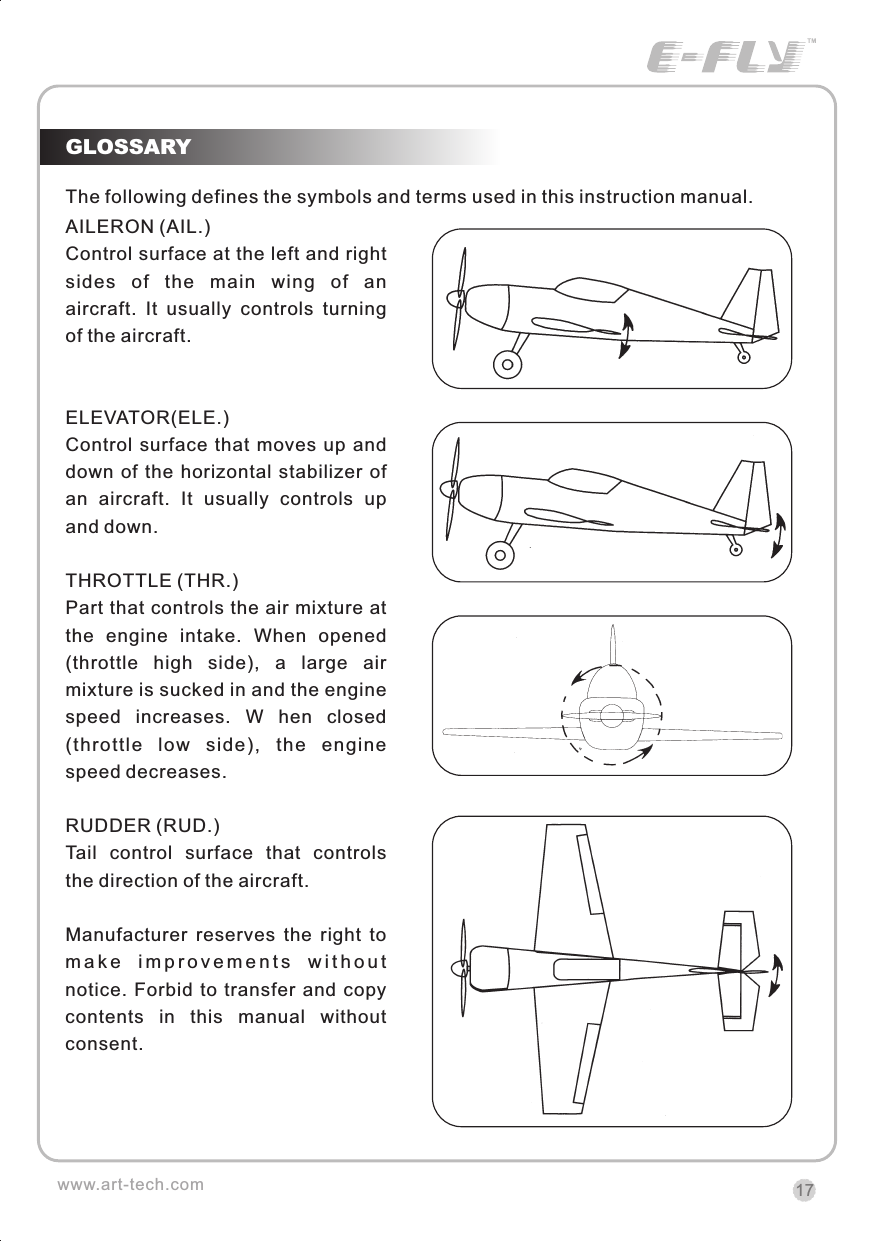 E-FLY™

GLOSSARY

The following defines the symbols and terms used in this instruction manual.

AILERON (AIL.)
Control surface at the left and right sides of the main wing of an aircraft. It usually controls turning of the aircraft.

ELEVATOR(ELE.)
Control surface that moves up and down of the horizontal stabilizer of an aircraft. It usually controls up and down.

THROTTLE (THR.)
Part that controls the air mixture at the engine intake. When opened (throttle high side), a large air mixture is sucked in and the engine speed increases. W hen closed (throttle low side), the engine speed decreases.

RUDDER (RUD.)
Tail control surface that controls the direction of the aircraft.

Manufacturer reserves the right to make improvements without notice. Forbid to transfer and copy contents in this manual without consent.

www.art-tech.com

17