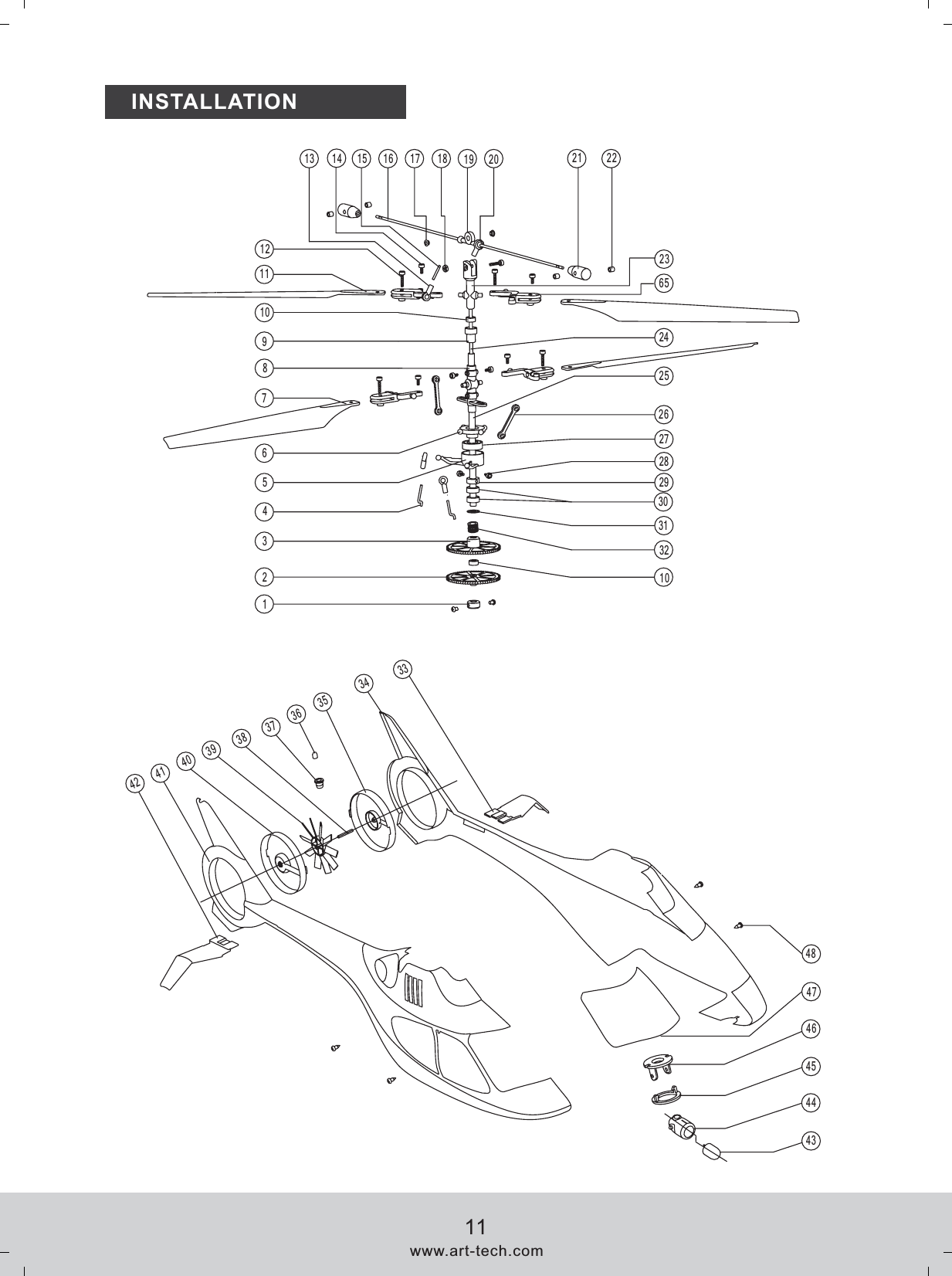 INSTALLATION

13 14 15 16 17 18 19 20 21 22

12
11
10
9
8
7
6
5
4
3
2
1

23
65
24
25
26
27
28
29
30
31
32
10

33
34
35
36
37
38
39
40
41
42

48
47
46
45
44
43

11
www.art-tech.com