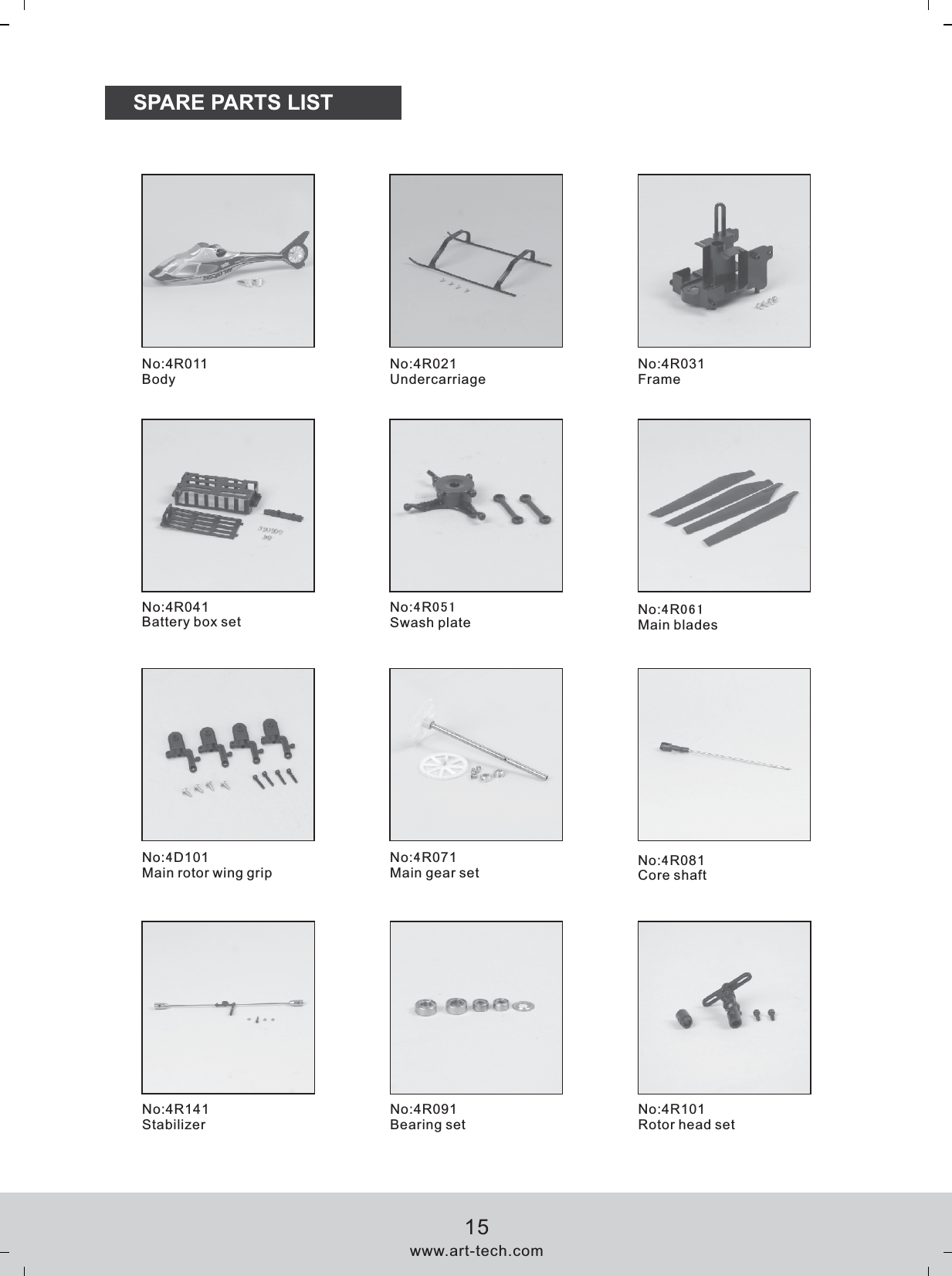 SPARE PARTS LIST

No:4R011
Body

No:4R021
Undercarriage

No:4R031
Frame

No:4R041
Battery box set

No:4R051
Swash plate

No:4R061
Main blades

No:4D101
Main rotor wing grip

No:4R071
Main gear set

No:4R081
Core shaft

No:4R141
Stabilizer

No:4R091
Bearing set

No:4R101
Rotor head set

15
www.art-tech.com