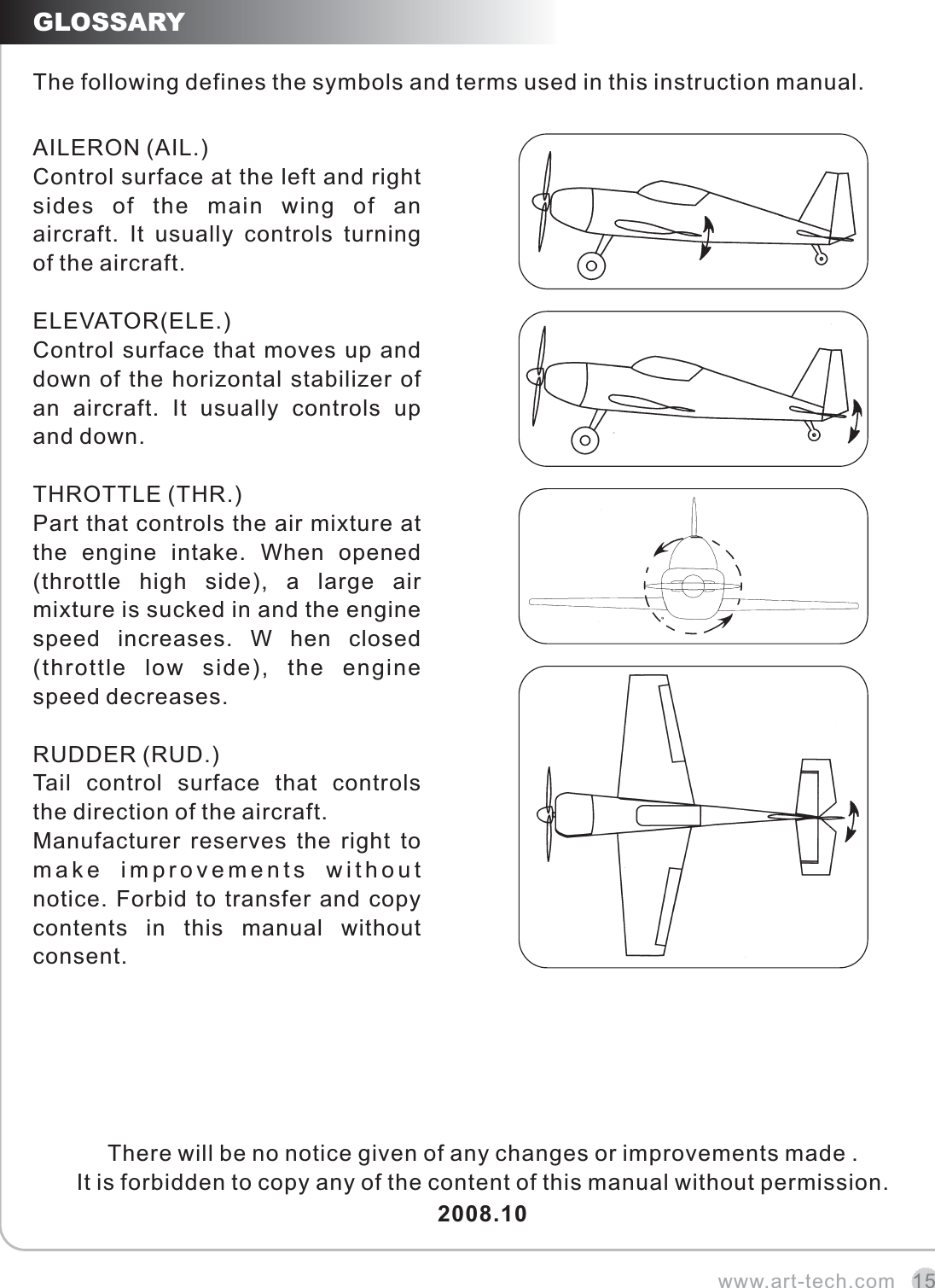 GLOSSARY

The following defines the symbols and terms used in this instruction manual.

AILERON (AIL.)
Control surface at the left and right sides of the main wing of an aircraft. It usually controls turning of the aircraft.

ELEVATOR(ELE.)
Control surface that moves up and down of the horizontal stabilizer of an aircraft. It usually controls up and down.

THROTTLE (THR.)
Part that controls the air mixture at the engine intake. When opened (throttle high side), a large air mixture is sucked in and the engine speed increases. W hen closed (throttle low side), the engine speed decreases.

RUDDER (RUD.)
Tail control surface that controls the direction of the aircraft.
Manufacturer reserves the right to make improvements without notice. Forbid to transfer and copy contents in this manual without consent.

There will be no notice given of any changes or improvements made .
It is forbidden to copy any of the content of this manual without permission.
2008.10

www.art-tech.com 15