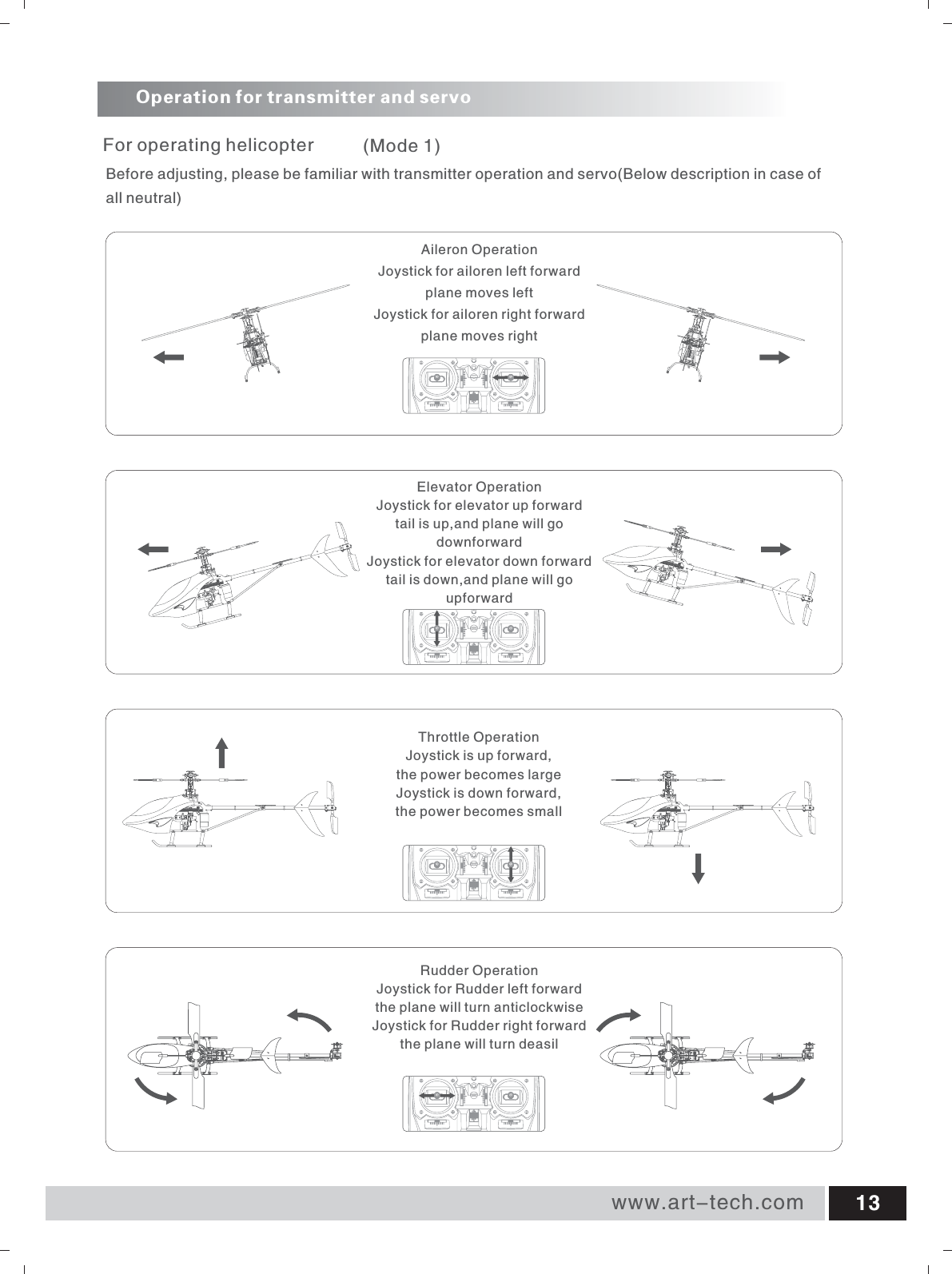 Operation for transmitter and servo

For operating helicopter (Mode 1)

Before adjusting, please be familiar with transmitter operation and servo(Below description in case of all neutral)

Aileron Operation
Joystick for ailoren left forward
plane moves left
Joystick for ailoren right forward
plane moves right

Elevator Operation
Joystick for elevator up forward
tail is up,and plane will go downforward
Joystick for elevator down forward
tail is down,and plane will go upforward

Throttle Operation
Joystick is up forward,
the power becomes large
Joystick is down forward,
the power becomes small

Rudder Operation
Joystick for Rudder left forward
the plane will turn anticlockwise
Joystick for Rudder right forward
the plane will turn deasil

www.art–tech.com 13