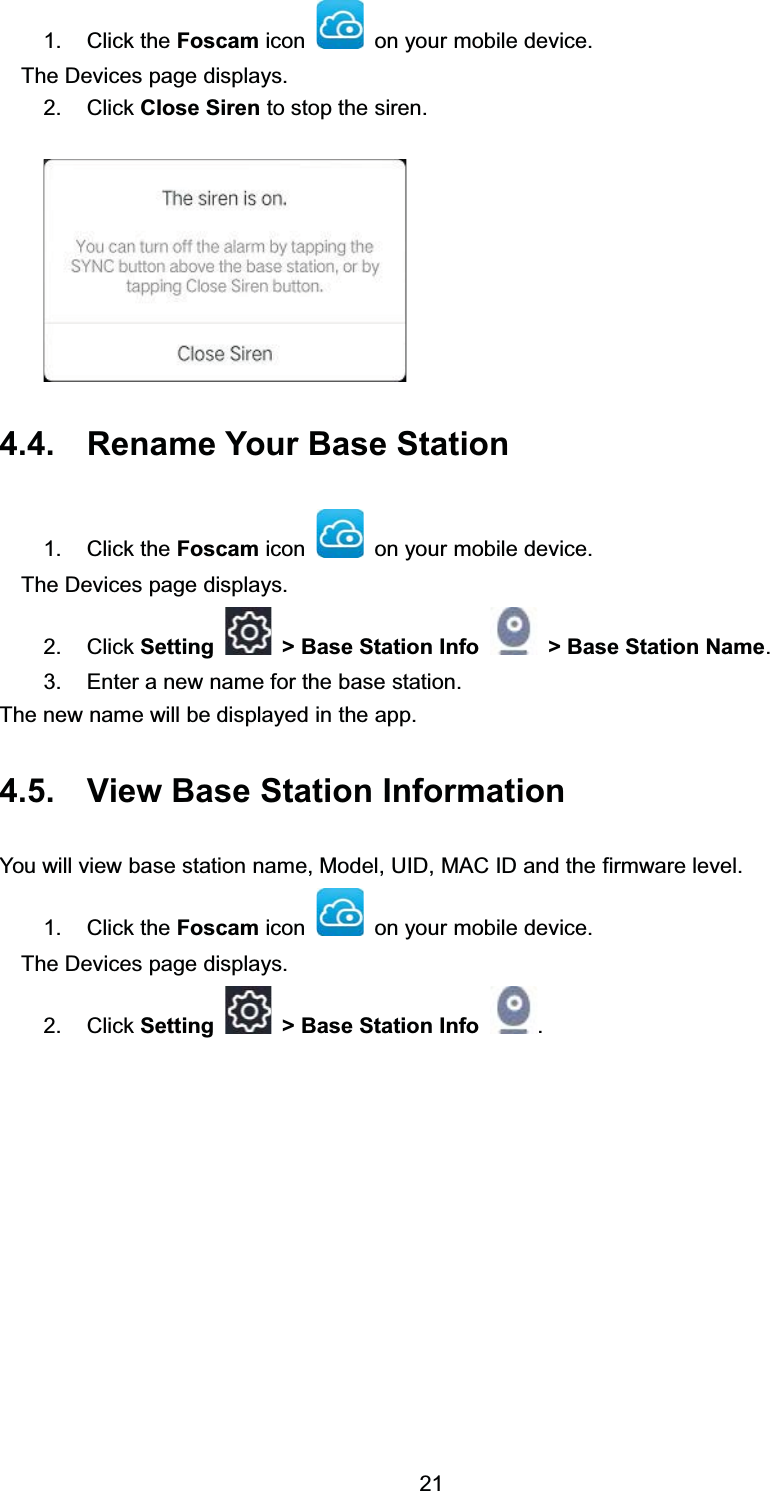 1. Click the Foscam icon on your mobile device.

The Devices page displays.

2. Click Close Siren to stop the siren.

The siren is on.

You can turn off the alarm by tapping the SYNC button above the base station, or by tapping Close Siren button.

Close Siren

4.4. Rename Your Base Station

1. Click the Foscam icon on your mobile device.

The Devices page displays.

2. Click Setting > Base Station Info > Base Station Name.

3. Enter a new name for the base station.

The new name will be displayed in the app.

4.5. View Base Station Information

You will view base station name, Model, UID, MAC ID and the firmware level.

1. Click the Foscam icon on your mobile device.

The Devices page displays.

2. Click Setting > Base Station Info .

21