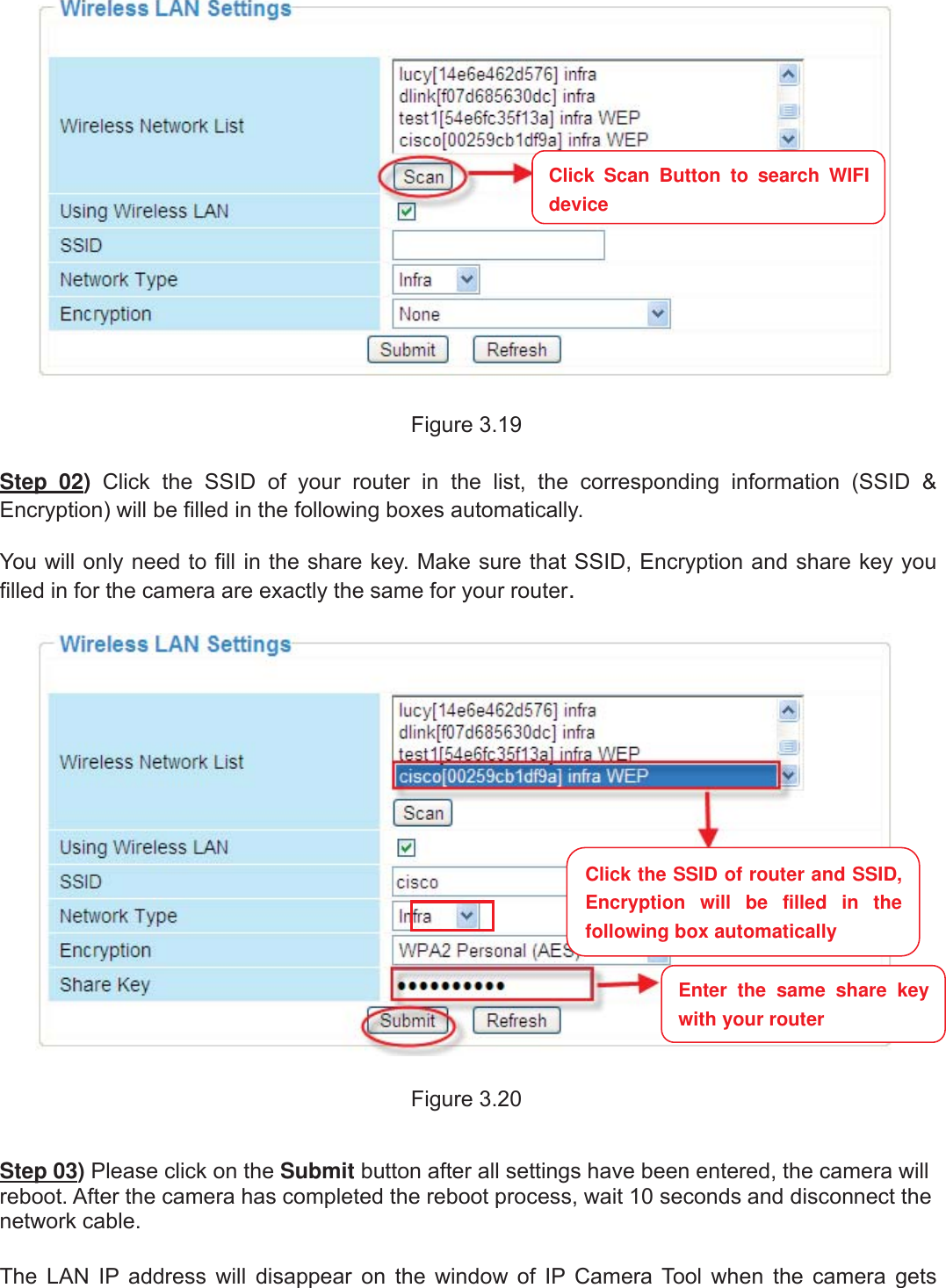 Wireless LAN Settings

Wireless Network List
lucy[14e6e462d576] infra
dlink[f07d685630dc] infra
test1[54e6fc35f13a] infra WEP
cisco[00259cb1df9a] infra WEP
Scan
Click Scan Button to search WIFI device
Using Wireless LAN
SSID
Network Type Infra
Encryption None
Submit Refresh

Figure 3.19

Step 02) Click the SSID of your router in the list, the corresponding information (SSID & Encryption) will be filled in the following boxes automatically.

You will only need to fill in the share key. Make sure that SSID, Encryption and share key you filled in for the camera are exactly the same for your router.

Wireless LAN Settings

Wireless Network List
lucy[14e6e462d576] infra
dlink[f07d685630dc] infra
test1[54e6fc35f13a] infra WEP
cisco[00259cb1df9a] infra WEP
Scan
Using Wireless LAN
SSID cisco
Network Type Infra
Encryption WPA2 Personal (AES)
Share Key ••••••••••
Submit Refresh
Click the SSID of router and SSID, Encryption will be filled in the following box automatically
Enter the same share key with your router

Figure 3.20

Step 03) Please click on the Submit button after all settings have been entered, the camera will reboot. After the camera has completed the reboot process, wait 10 seconds and disconnect the network cable.

The LAN IP address will disappear on the window of IP Camera Tool when the camera gets