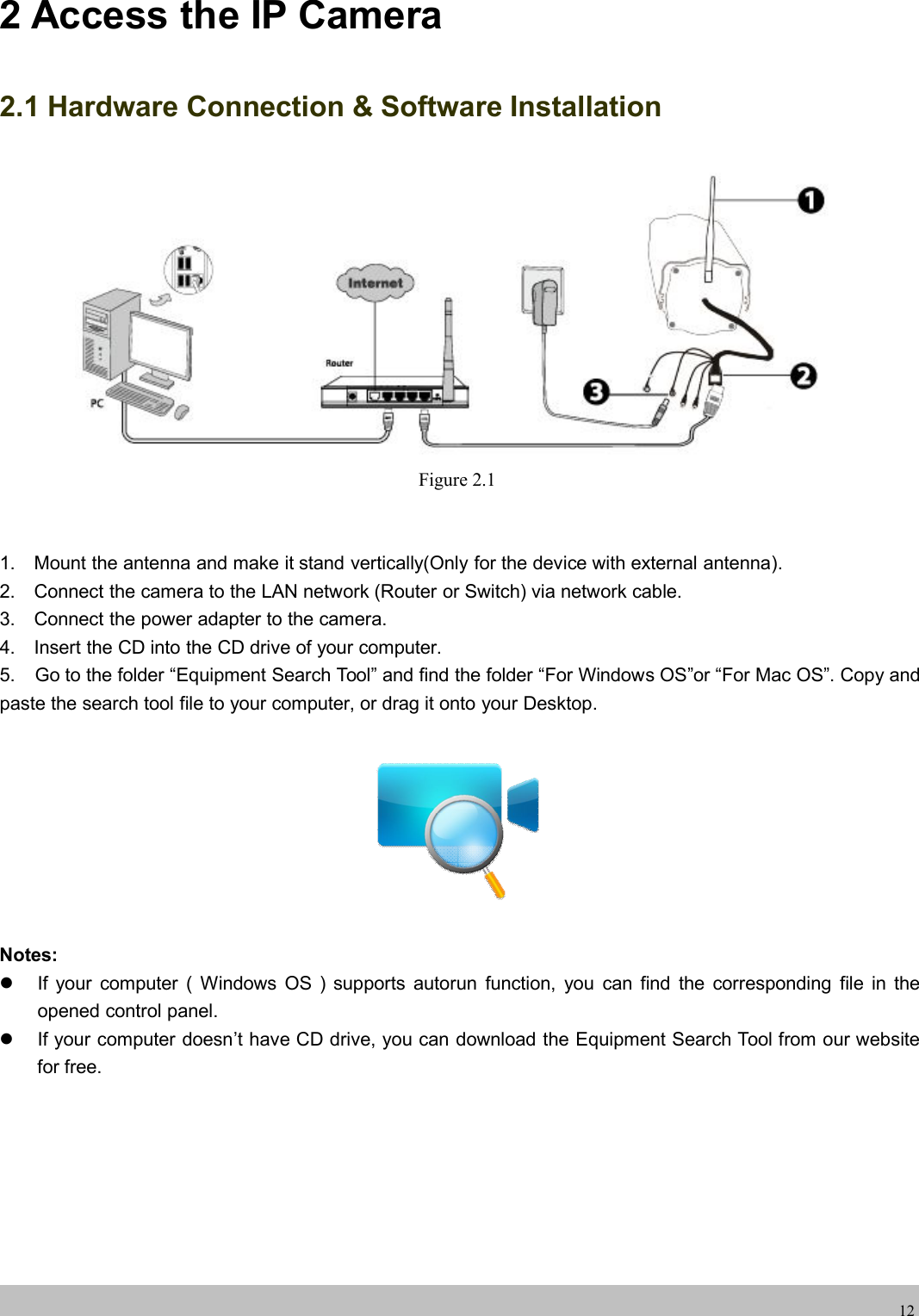 2 Access the IP Camera

2.1 Hardware Connection & Software Installation

Internet

Router

PC

1

2

3

Figure 2.1

1. Mount the antenna and make it stand vertically(Only for the device with external antenna).
2. Connect the camera to the LAN network (Router or Switch) via network cable.
3. Connect the power adapter to the camera.
4. Insert the CD into the CD drive of your computer.
5. Go to the folder “Equipment Search Tool” and find the folder “For Windows OS”or “For Mac OS”. Copy and paste the search tool file to your computer, or drag it onto your Desktop.

Notes:
● If your computer ( Windows OS ) supports autorun function, you can find the corresponding file in the opened control panel.
● If your computer doesn’t have CD drive, you can download the Equipment Search Tool from our website for free.

12