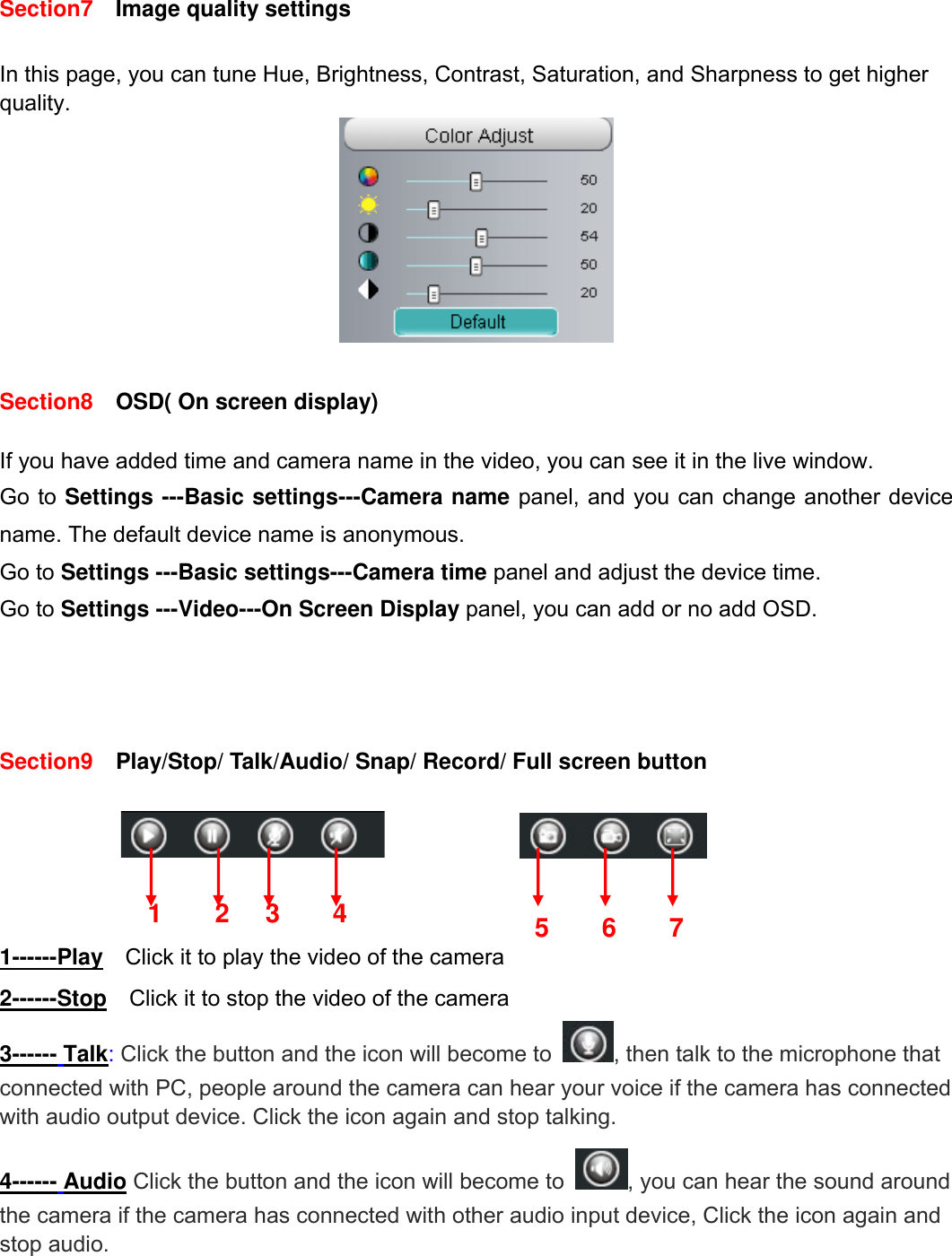 Section7 Image quality settings

In this page, you can tune Hue, Brightness, Contrast, Saturation, and Sharpness to get higher quality.

Color Adjust

50
20
54
50
20

Default

Section8 OSD( On screen display)

If you have added time and camera name in the video, you can see it in the live window.
Go to Settings ---Basic settings---Camera name panel, and you can change another device name. The default device name is anonymous.
Go to Settings ---Basic settings---Camera time panel and adjust the device time.
Go to Settings ---Video---On Screen Display panel, you can add or no add OSD.

Section9 Play/Stop/ Talk/Audio/ Snap/ Record/ Full screen button

1 2 3 4

5 6 7

1------Play Click it to play the video of the camera

2------Stop Click it to stop the video of the camera

3------ Talk: Click the button and the icon will become to , then talk to the microphone that connected with PC, people around the camera can hear your voice if the camera has connected with audio output device. Click the icon again and stop talking.

4------ Audio Click the button and the icon will become to , you can hear the sound around the camera if the camera has connected with other audio input device, Click the icon again and stop audio.