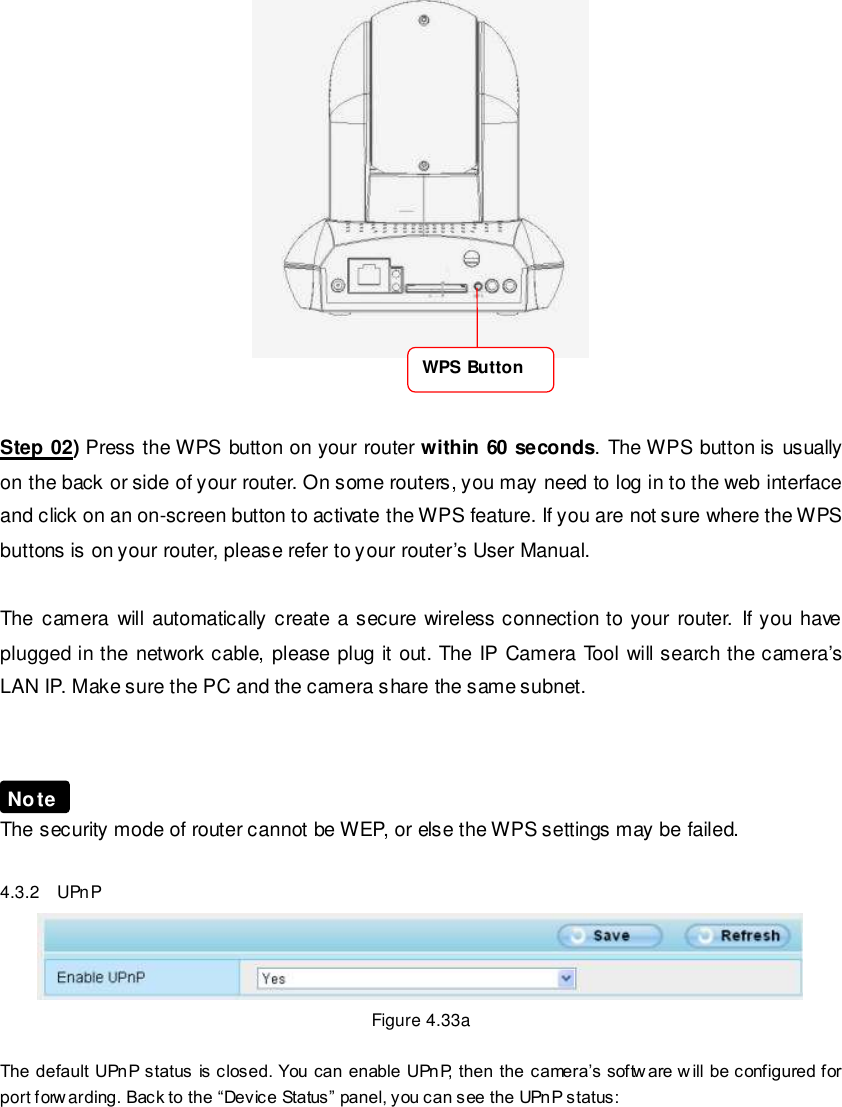 WPS Button

Step 02) Press the WPS button on your router within 60 seconds. The WPS button is usually on the back or side of your router. On some routers, you may need to log in to the web interface and click on an on-screen button to activate the WPS feature. If you are not sure where the WPS buttons is on your router, please refer to your router's User Manual.

The camera will automatically create a secure wireless connection to your router. If you have plugged in the network cable, please plug it out. The IP Camera Tool will search the camera's LAN IP. Make sure the PC and the camera share the same subnet.

Note
The security mode of router cannot be WEP, or else the WPS settings may be failed.

4.3.2 UPnP

Save Refresh
Enable UPnP Yes

Figure 4.33a

The default UPnP status is closed. You can enable UPnP, then the camera's software will be configured for port forwarding. Back to the "Device Status" panel, you can see the UPnP status: