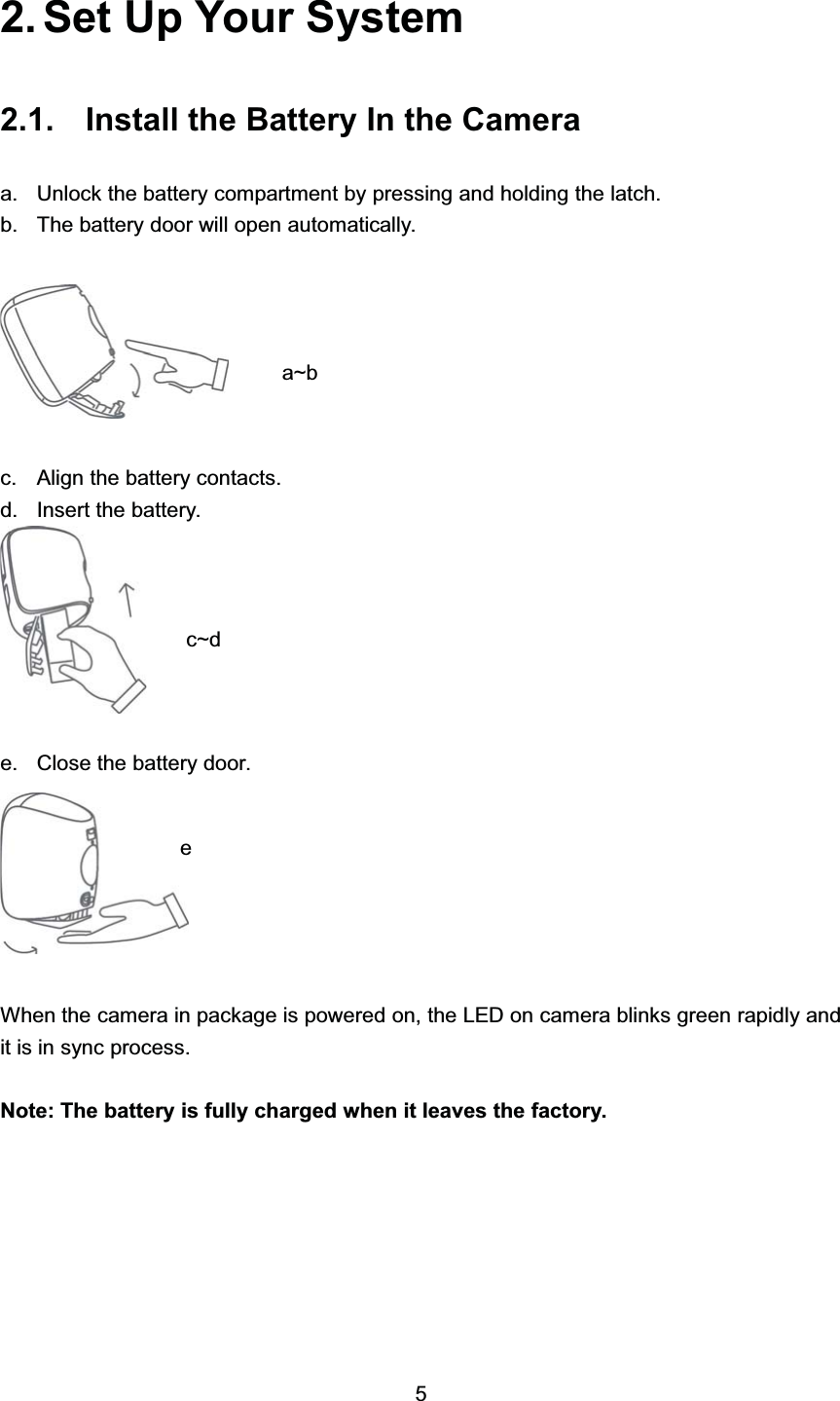 2. Set Up Your System

2.1. Install the Battery In the Camera

a. Unlock the battery compartment by pressing and holding the latch.
b. The battery door will open automatically.

a~b

c. Align the battery contacts.
d. Insert the battery.

c~d

e. Close the battery door.

e

When the camera in package is powered on, the LED on camera blinks green rapidly and it is in sync process.

Note: The battery is fully charged when it leaves the factory.

5