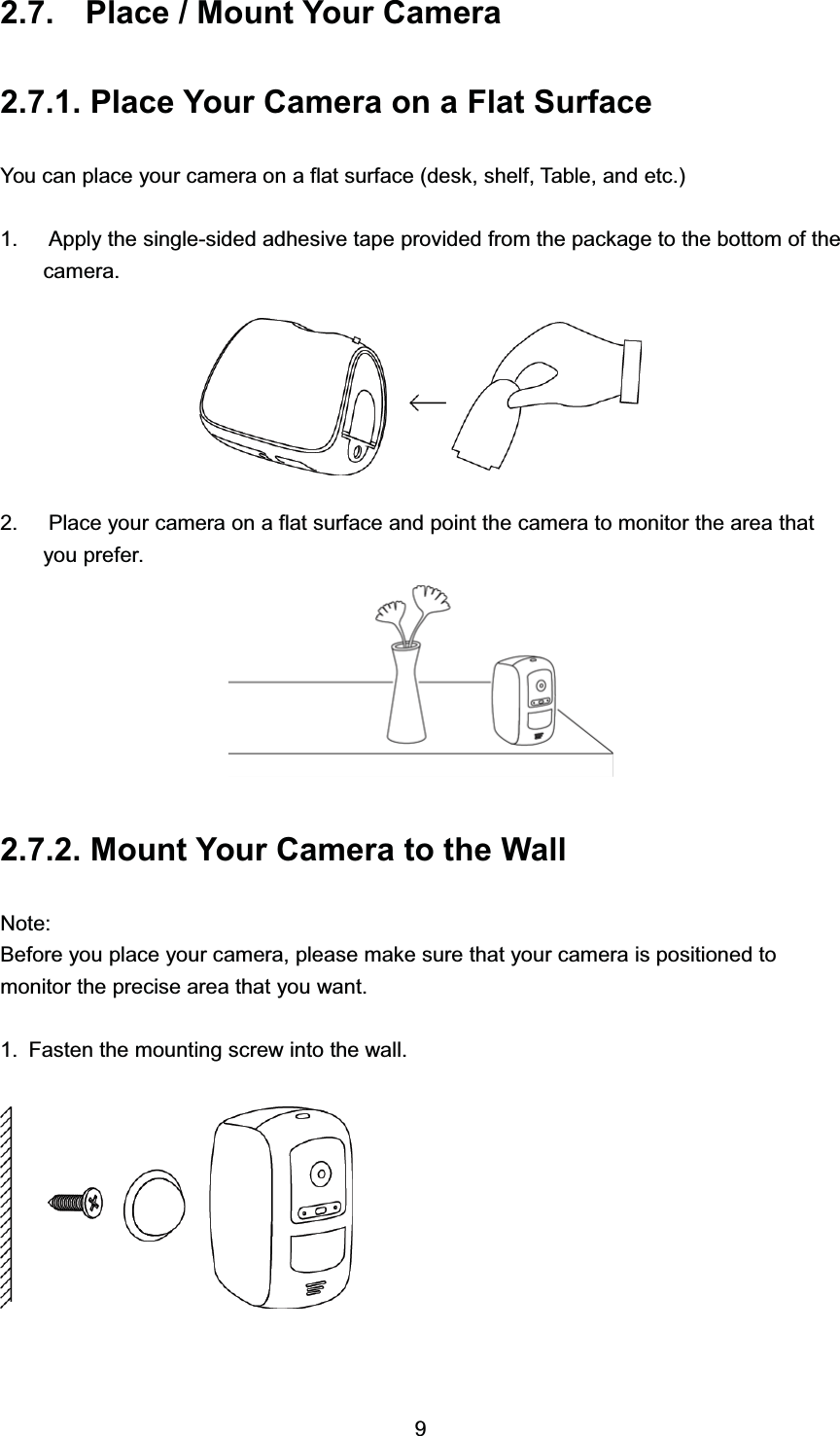 2.7. Place / Mount Your Camera

2.7.1. Place Your Camera on a Flat Surface

You can place your camera on a flat surface (desk, shelf, Table, and etc.)

1. Apply the single-sided adhesive tape provided from the package to the bottom of the camera.

2. Place your camera on a flat surface and point the camera to monitor the area that you prefer.

2.7.2. Mount Your Camera to the Wall

Note:
Before you place your camera, please make sure that your camera is positioned to monitor the precise area that you want.

1. Fasten the mounting screw into the wall.

9