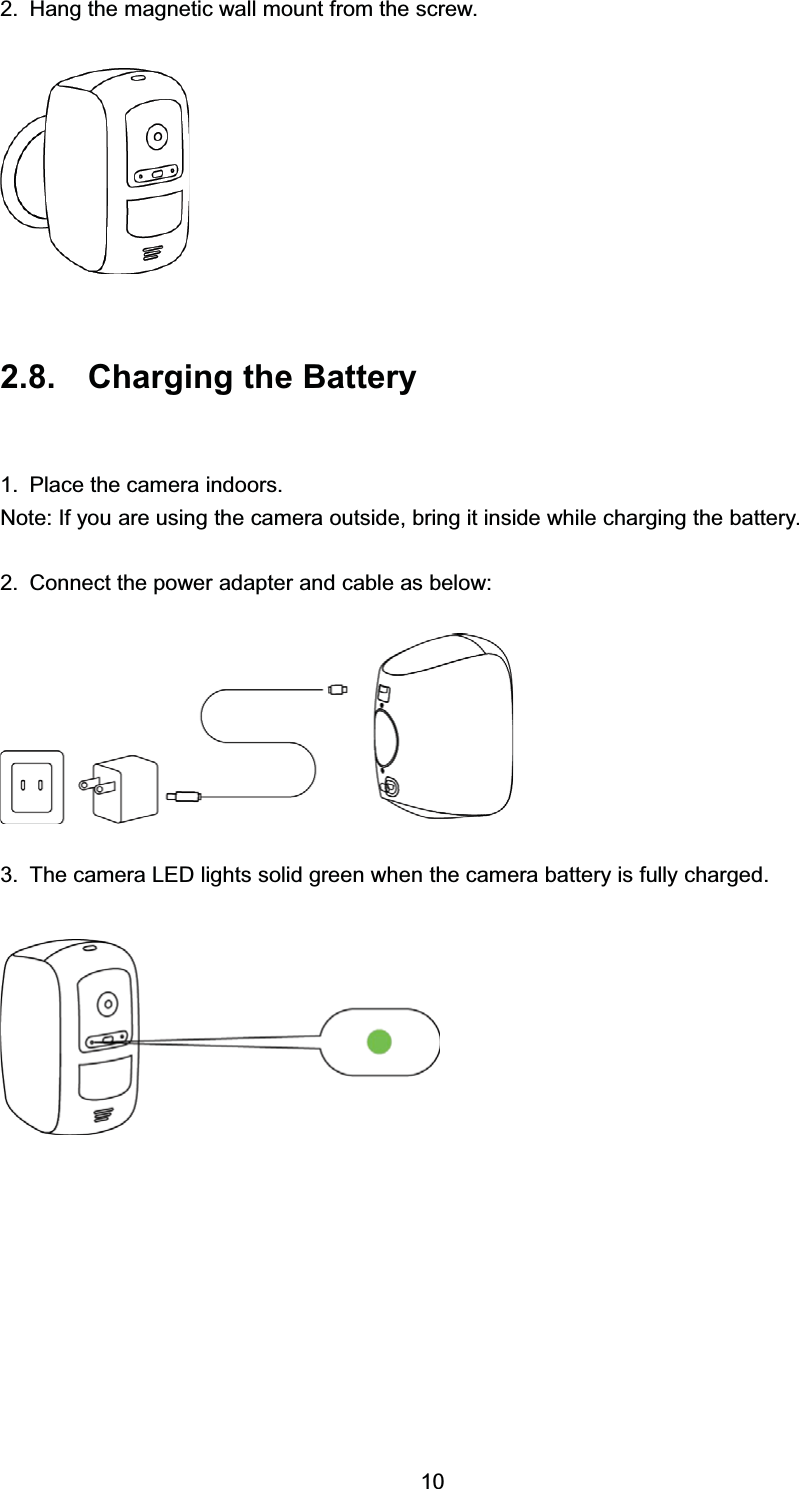 2. Hang the magnetic wall mount from the screw.

2.8. Charging the Battery

1. Place the camera indoors.
Note: If you are using the camera outside, bring it inside while charging the battery.

2. Connect the power adapter and cable as below:

3. The camera LED lights solid green when the camera battery is fully charged.

10