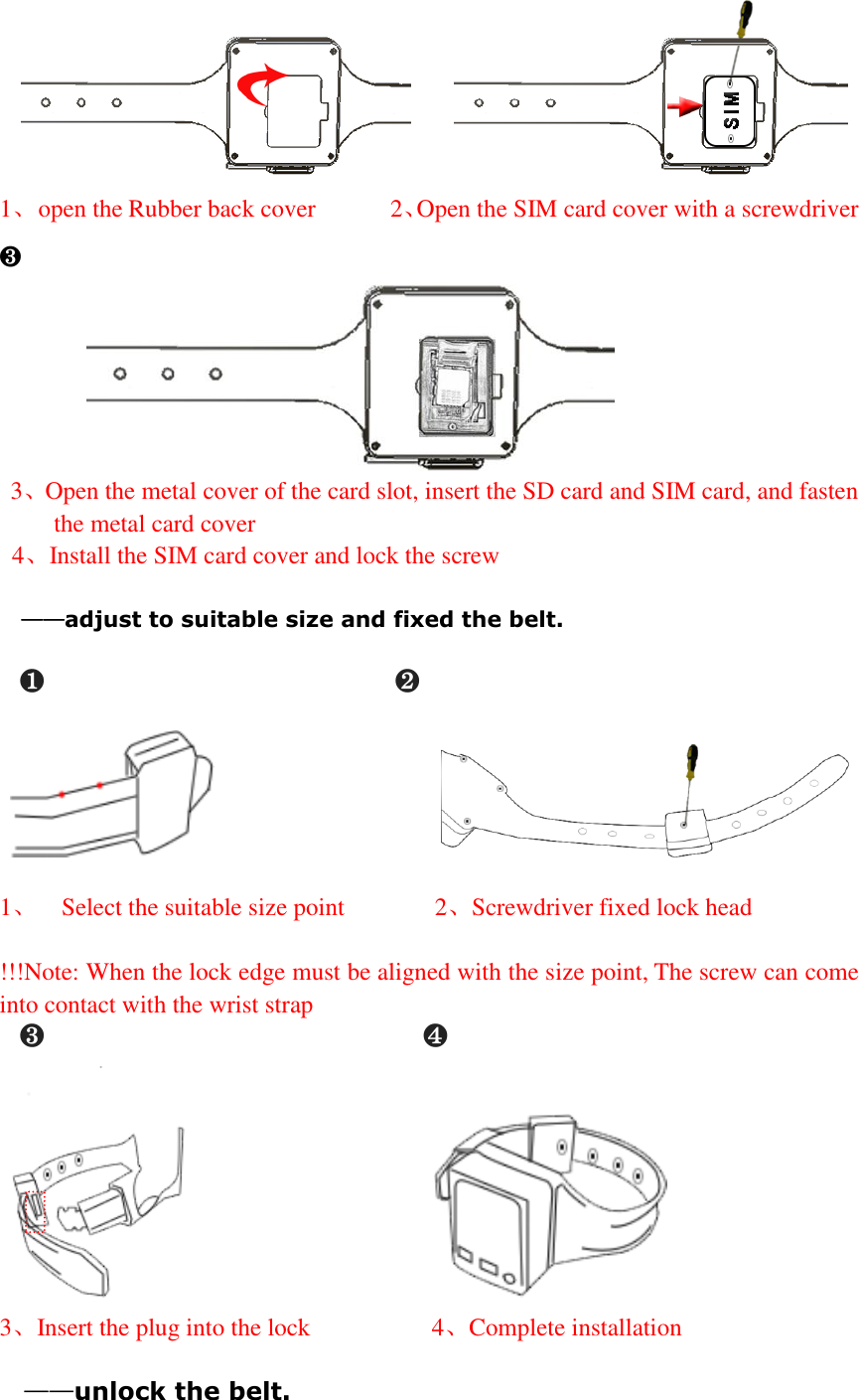 SIM

1、open the Rubber back cover 2、Open the SIM card cover with a screwdriver

❸

3、Open the metal cover of the card slot, insert the SD card and SIM card, and fasten the metal card cover
4、Install the SIM card cover and lock the screw

——adjust to suitable size and fixed the belt.

❶ ❷

1、 Select the suitable size point 2、Screwdriver fixed lock head

!!!Note: When the lock edge must be aligned with the size point, The screw can come into contact with the wrist strap

❸ ❹

3、Insert the plug into the lock 4、Complete installation

——unlock the belt.