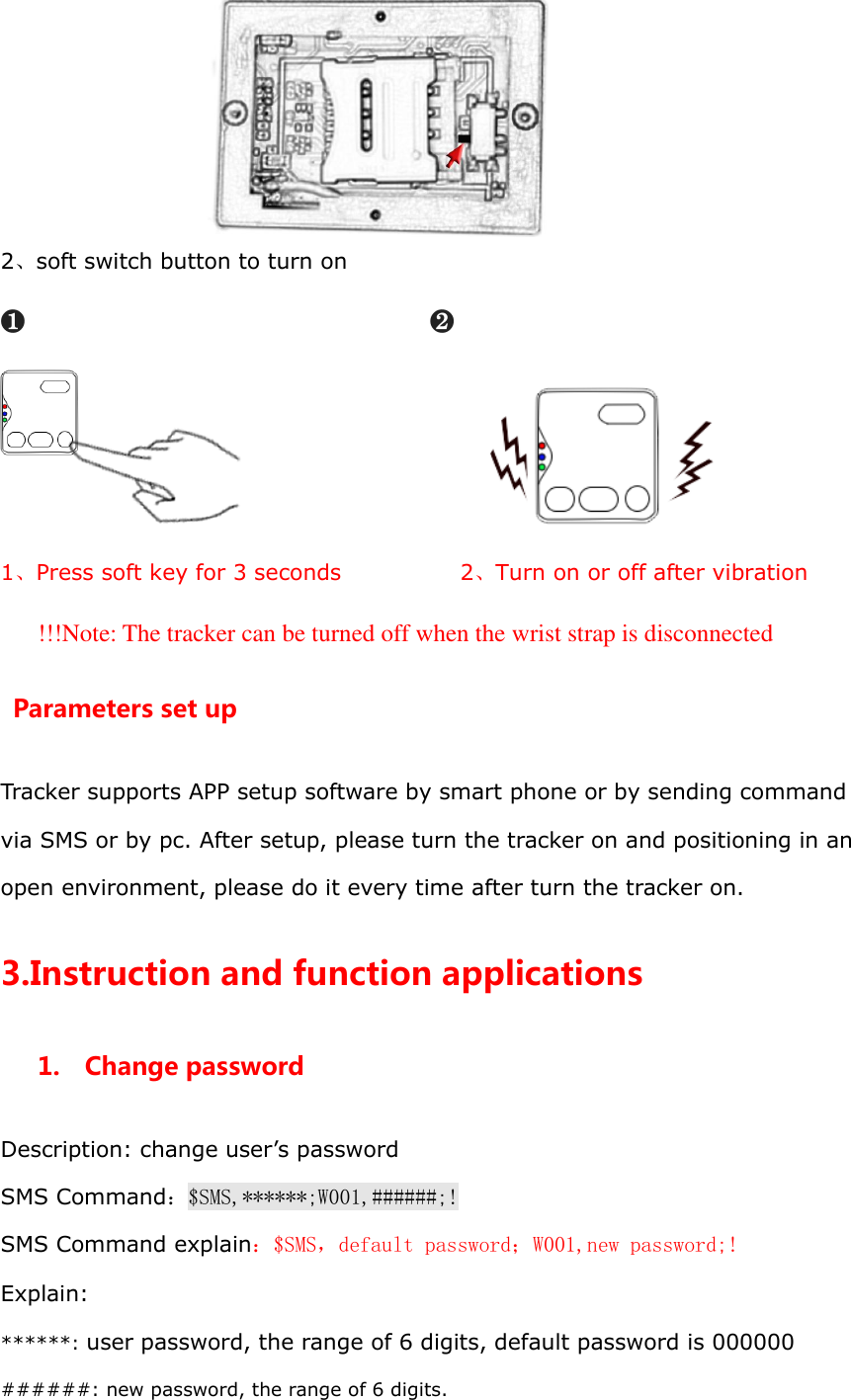 2、soft switch button to turn on

❶ ❷

1、Press soft key for 3 seconds 2、Turn on or off after vibration

!!!Note: The tracker can be turned off when the wrist strap is disconnected

Parameters set up

Tracker supports APP setup software by smart phone or by sending command via SMS or by pc. After setup, please turn the tracker on and positioning in an open environment, please do it every time after turn the tracker on.

3.Instruction and function applications

1. Change password

Description: change user’s password
SMS Command：$SMS,******;W001,######;!
SMS Command explain：$SMS，default password；W001,new password;!
Explain:
******: user password, the range of 6 digits, default password is 000000
######: new password, the range of 6 digits.