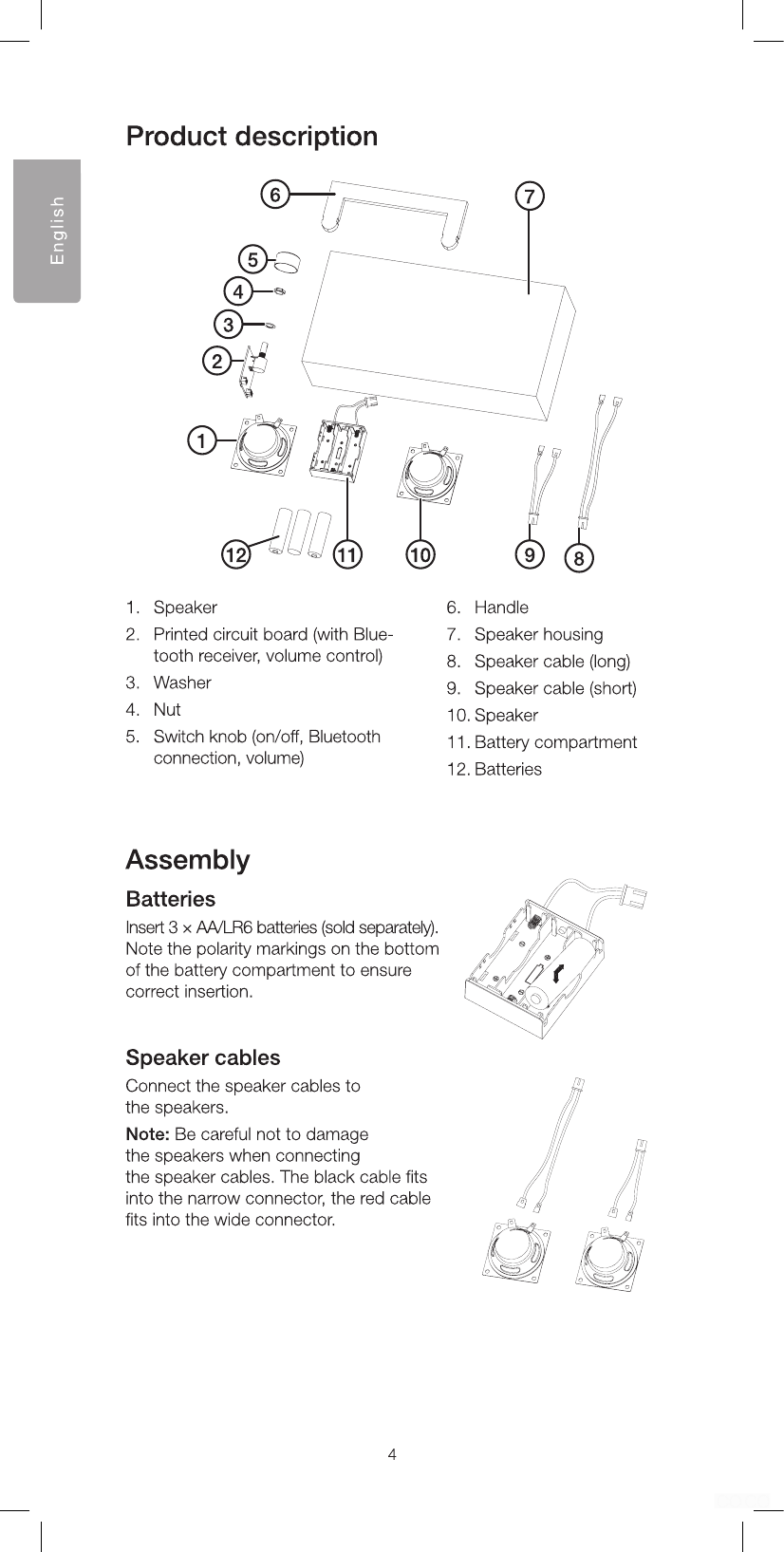 English

Product description

6
7
5
4
3
2
1
12
11
10
9
8

1. Speaker
2. Printed circuit board (with Bluetooth receiver, volume control)
3. Washer
4. Nut
5. Switch knob (on/off, Bluetooth connection, volume)

6. Handle
7. Speaker housing
8. Speaker cable (long)
9. Speaker cable (short)
10. Speaker
11. Battery compartment
12. Batteries

Assembly

Batteries

Insert 3 × AA/LR6 batteries (sold separately). Note the polarity markings on the bottom of the battery compartment to ensure correct insertion.

Speaker cables

Connect the speaker cables to the speakers.

Note: Be careful not to damage the speakers when connecting the speaker cables. The black cable fits into the narrow connector, the red cable fits into the wide connector.

4