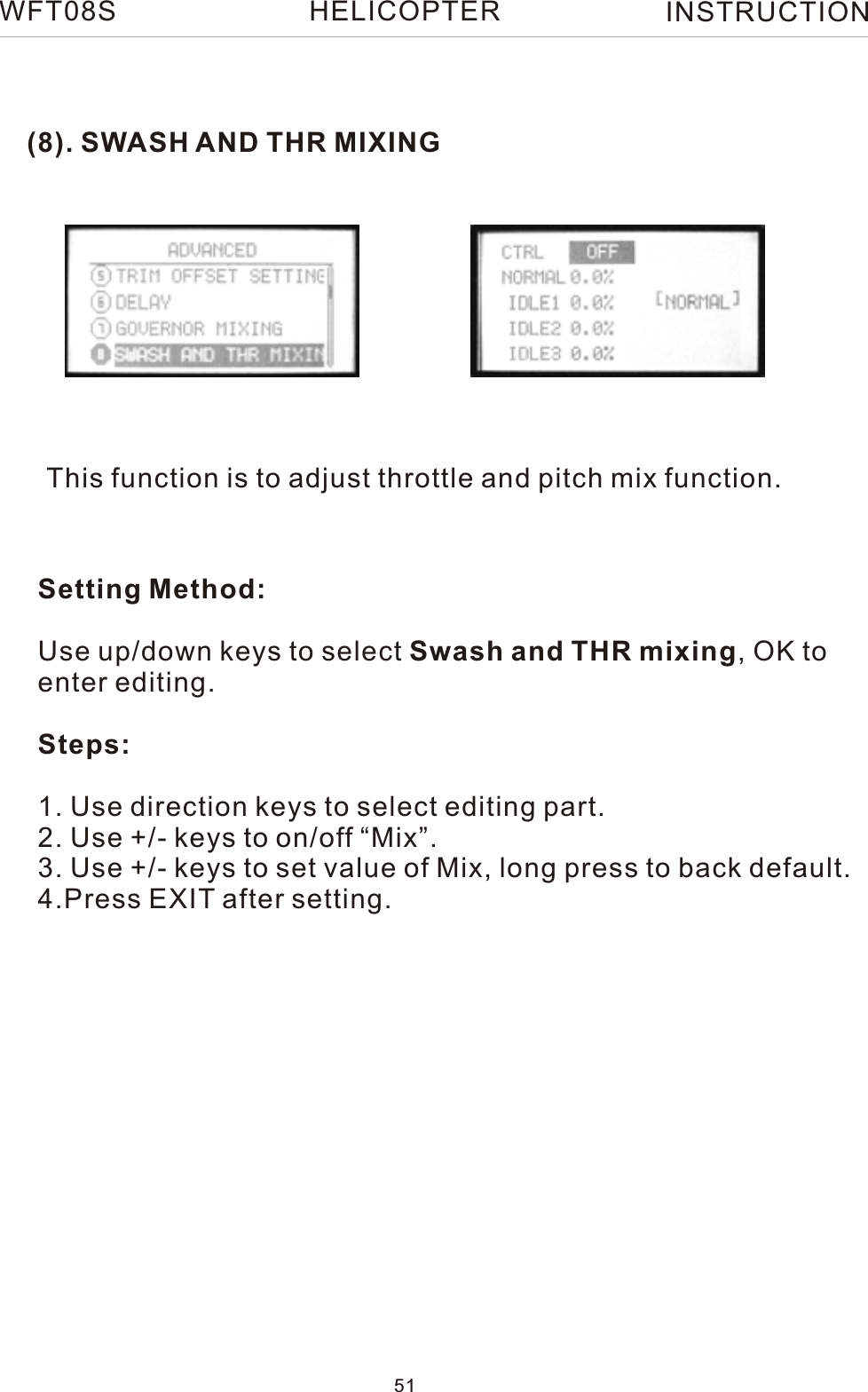 WFT08S HELICOPTER INSTRUCTION

(8). SWASH AND THR MIXING

ADVANCED
5 TRIM OFFSET SETTING
6 DELAY
7 GOVERNOR MIXING
8 SWASH AND THR MIXIN

CTRL OFF
NORMAL 0.0%
IDLE1 0.0%
IDLE2 0.0%
IDLE3 0.0%
[NORMAL]

This function is to adjust throttle and pitch mix function.

Setting Method:

Use up/down keys to select Swash and THR mixing, OK to enter editing.

Steps:

1. Use direction keys to select editing part.
2. Use +/- keys to on/off “Mix”.
3. Use +/- keys to set value of Mix, long press to back default.
4.Press EXIT after setting.

51