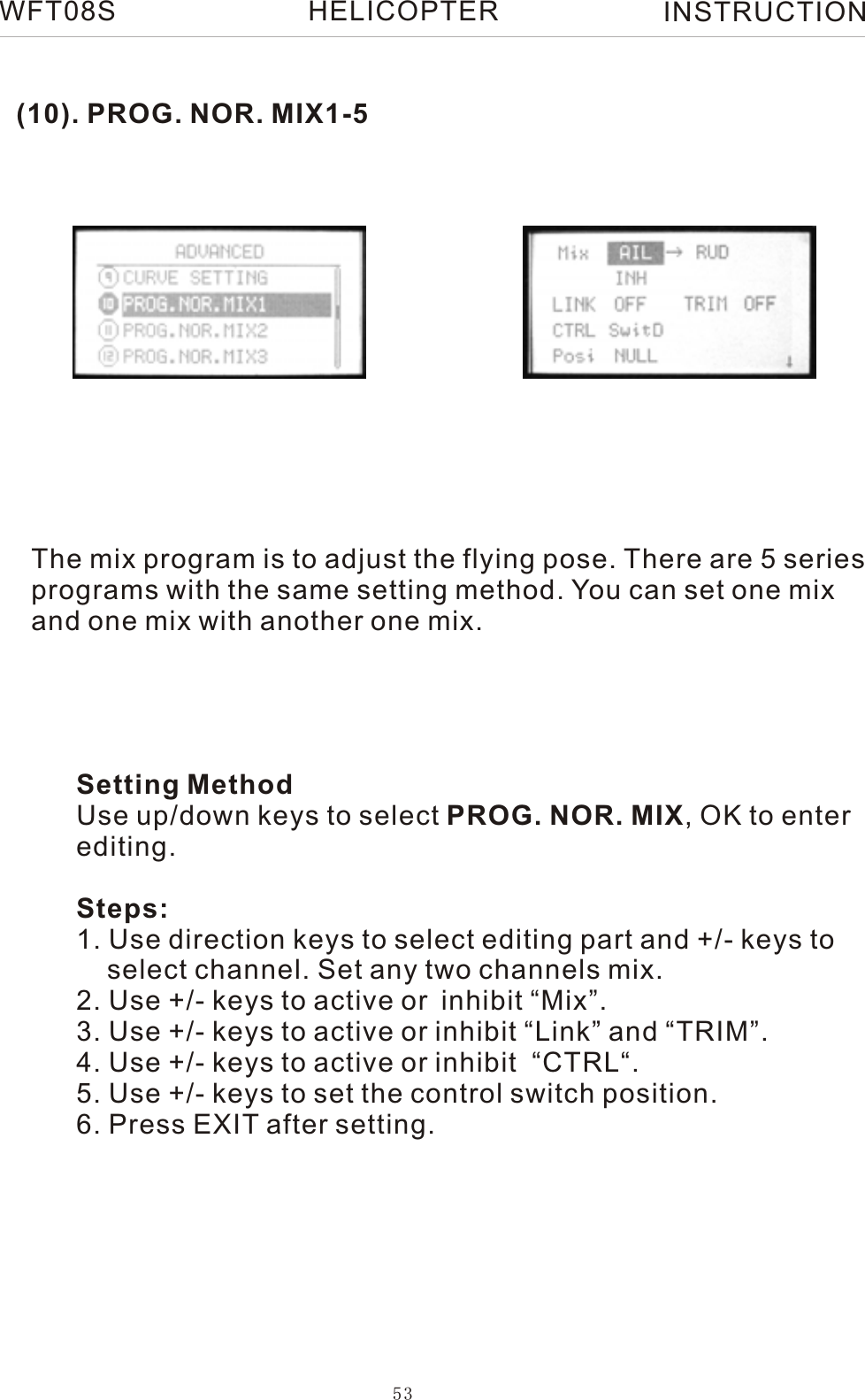 WFT08S HELICOPTER INSTRUCTION

(10). PROG. NOR. MIX1-5

ADVANCED
9 CURVE SETTING
10 PROG.NOR.MIX1
11 PROG.NOR.MIX2
12 PROG.NOR.MIX3

Mix AIL → RUD
INH
LINK OFF TRIM OFF
CTRL SwitD
Posi NULL

The mix program is to adjust the flying pose. There are 5 series programs with the same setting method. You can set one mix and one mix with another one mix.

Setting Method
Use up/down keys to select PROG. NOR. MIX, OK to enter editing.

Steps:
1. Use direction keys to select editing part and +/- keys to select channel. Set any two channels mix.
2. Use +/- keys to active or inhibit “Mix”.
3. Use +/- keys to active or inhibit “Link” and “TRIM”.
4. Use +/- keys to active or inhibit “CTRL“.
5. Use +/- keys to set the control switch position.
6. Press EXIT after setting.

53