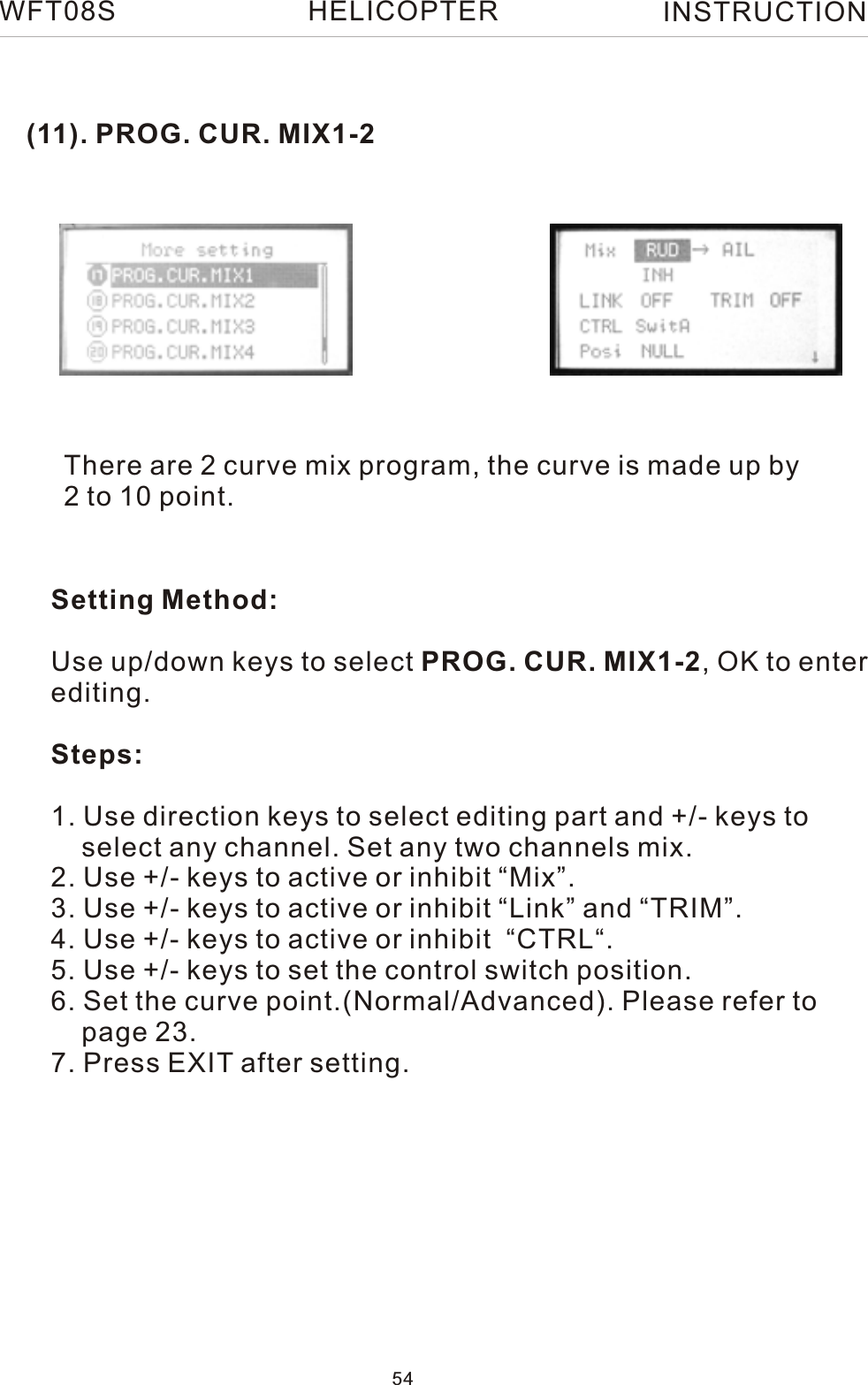 WFT08S HELICOPTER INSTRUCTION

(11). PROG. CUR. MIX1-2

More setting
17 PROG.CUR.MIX1
18 PROG.CUR.MIX2
19 PROG.CUR.MIX3
20 PROG.CUR.MIX4

Mix RUD → AIL
INH
LINK OFF TRIM OFF
CTRL SwitA
Posi NULL

There are 2 curve mix program, the curve is made up by 2 to 10 point.

Setting Method:

Use up/down keys to select PROG. CUR. MIX1-2, OK to enter editing.

Steps:

1. Use direction keys to select editing part and +/- keys to select any channel. Set any two channels mix.
2. Use +/- keys to active or inhibit “Mix”.
3. Use +/- keys to active or inhibit “Link” and “TRIM”.
4. Use +/- keys to active or inhibit “CTRL“.
5. Use +/- keys to set the control switch position.
6. Set the curve point.(Normal/Advanced). Please refer to page 23.
7. Press EXIT after setting.

54