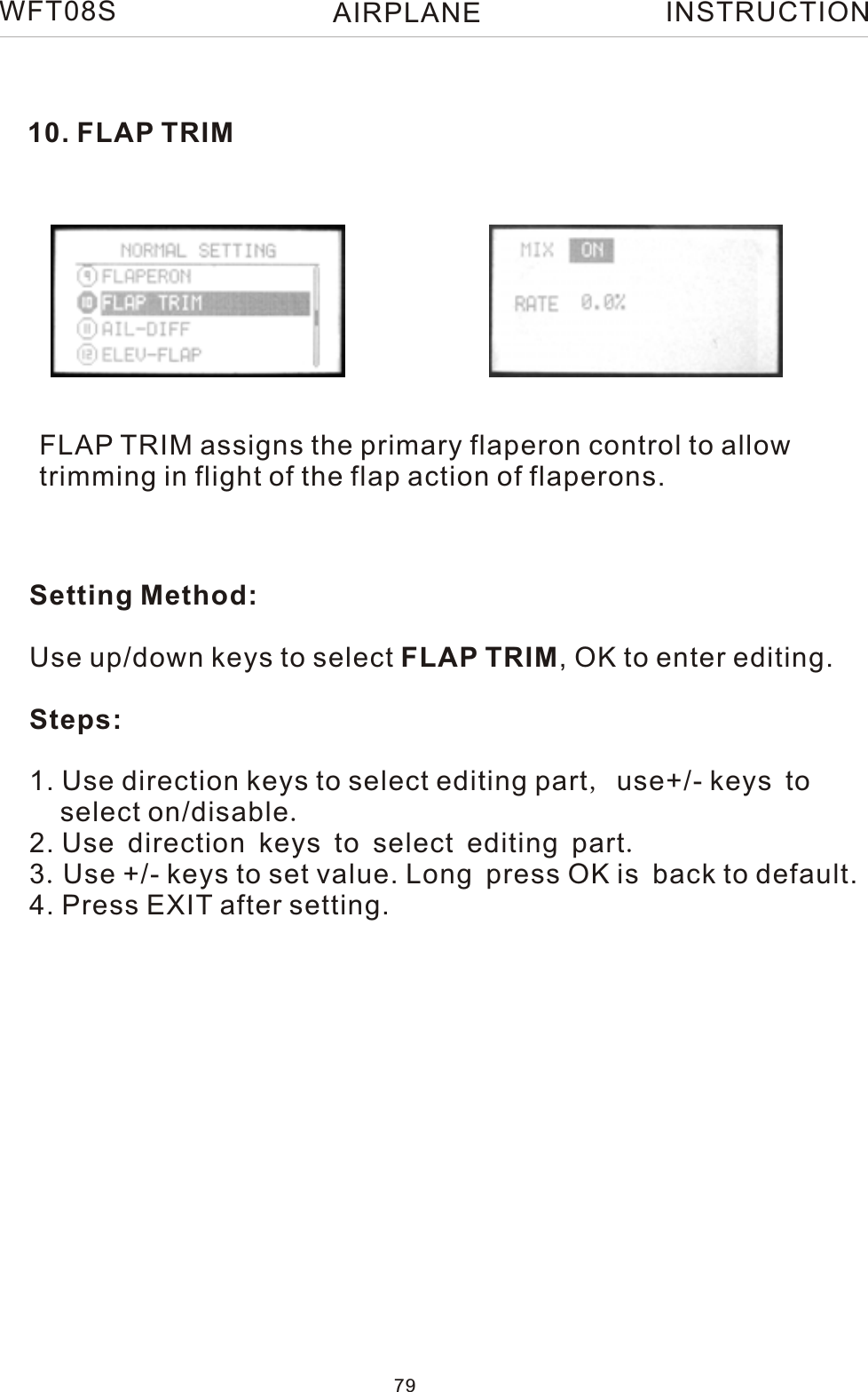 WFT08S AIRPLANE INSTRUCTION

10. FLAP TRIM

NORMAL SETTING
9 FLAPERON
10 FLAP TRIM
11 AIL-DIFF
12 ELEV-FLAP

MIX ON
RATE 0.0%

FLAP TRIM assigns the primary flaperon control to allow trimming in flight of the flap action of flaperons.

Setting Method:

Use up/down keys to select FLAP TRIM, OK to enter editing.

Steps:

1. Use direction keys to select editing part, use+/- keys to select on/disable.
2. Use direction keys to select editing part.
3. Use +/- keys to set value. Long press OK is back to default.
4. Press EXIT after setting.

79