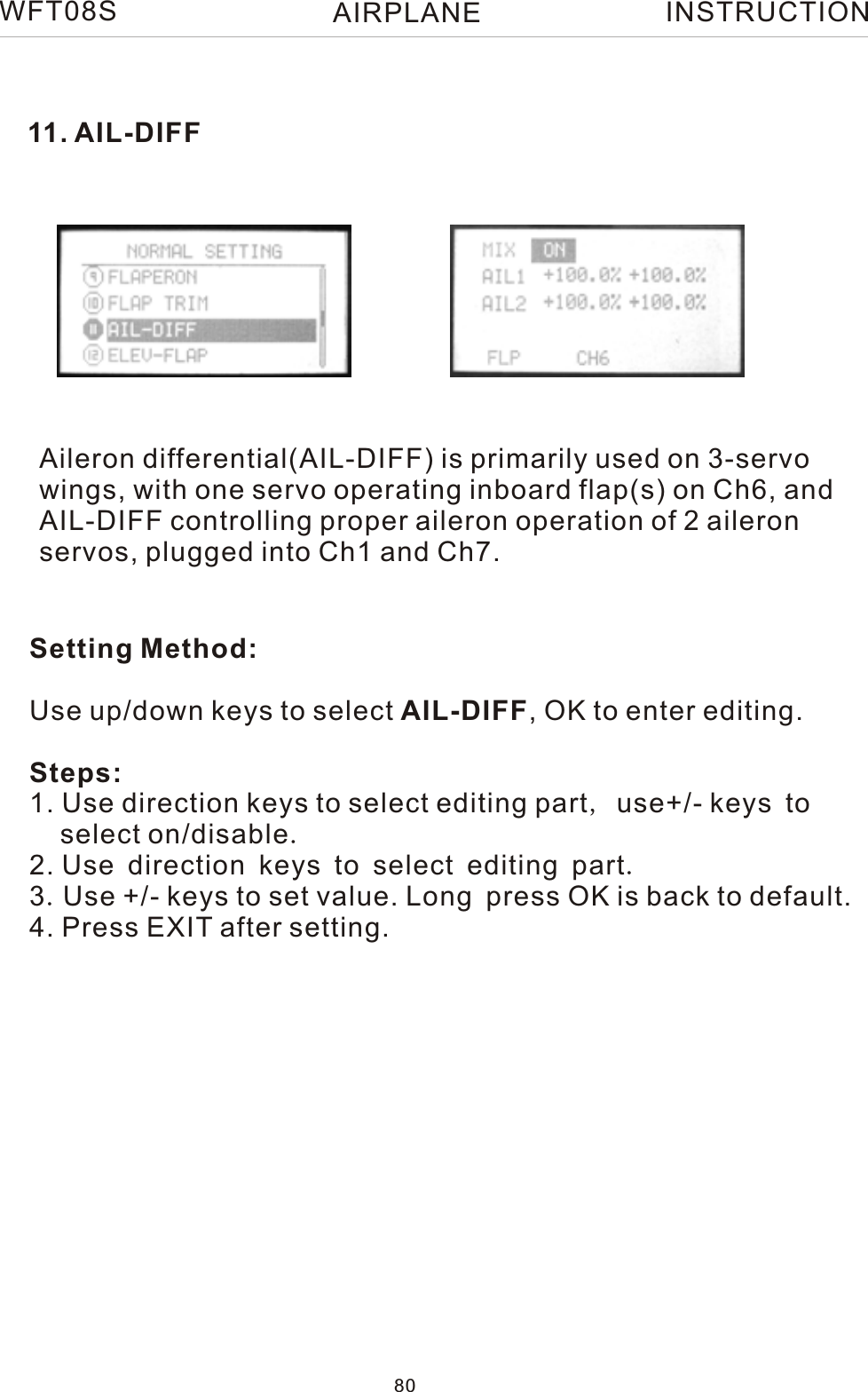 WFT08S AIRPLANE INSTRUCTION

11. AIL-DIFF

NORMAL SETTING
9 FLAPERON
10 FLAP TRIM
11 AIL-DIFF
12 ELEV-FLAP

MIX ON
AIL1 +100.0% +100.0%
AIL2 +100.0% +100.0%
FLP CH6

Aileron differential(AIL-DIFF) is primarily used on 3-servo wings, with one servo operating inboard flap(s) on Ch6, and AIL-DIFF controlling proper aileron operation of 2 aileron servos, plugged into Ch1 and Ch7.

Setting Method:

Use up/down keys to select AIL-DIFF, OK to enter editing.

Steps:
1. Use direction keys to select editing part, use+/- keys to select on/disable.
2. Use direction keys to select editing part.
3. Use +/- keys to set value. Long press OK is back to default.
4. Press EXIT after setting.

80