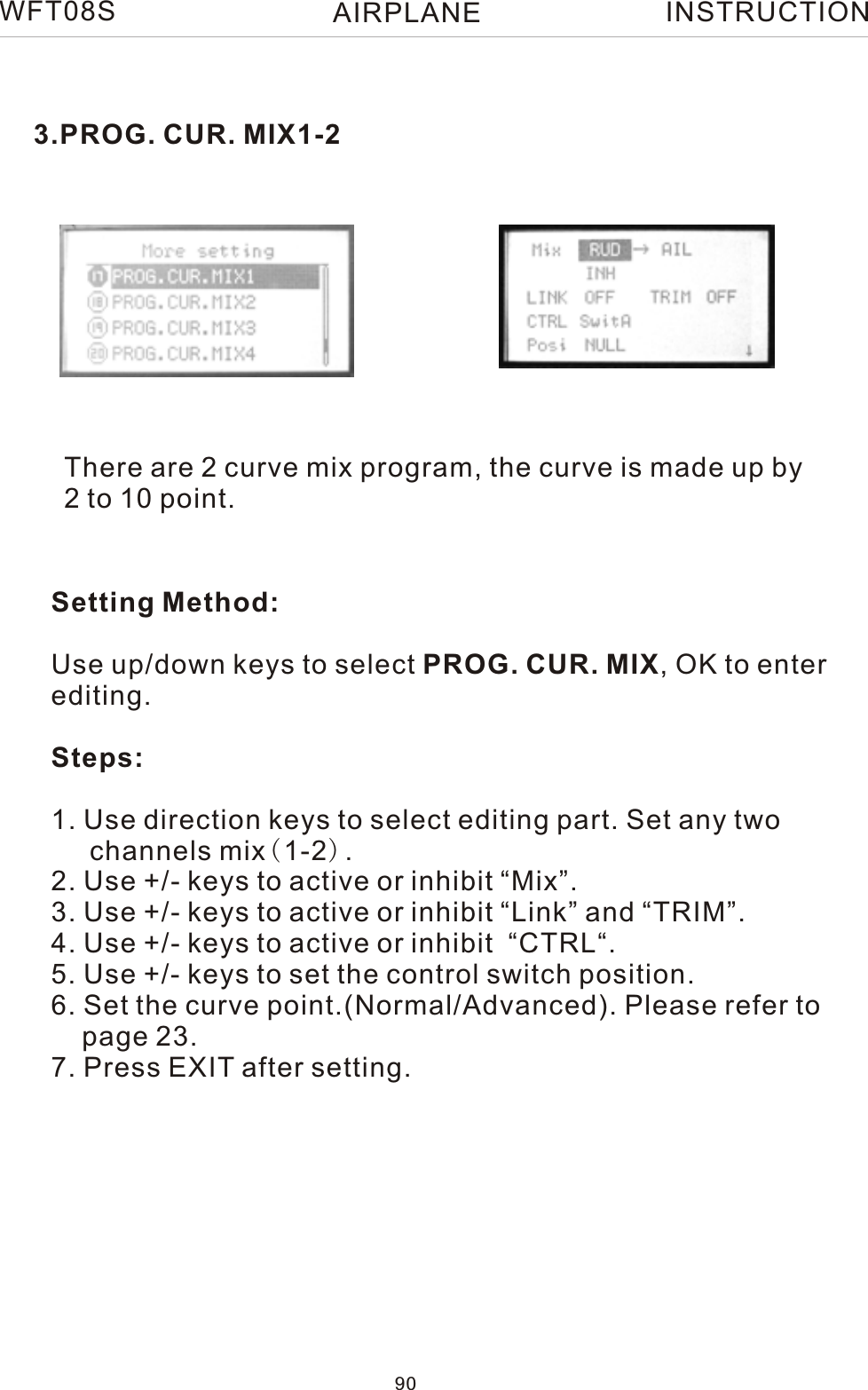 WFT08S AIRPLANE INSTRUCTION

3.PROG. CUR. MIX1-2

More setting
17 PROG.CUR.MIX1
18 PROG.CUR.MIX2
19 PROG.CUR.MIX3
20 PROG.CUR.MIX4

Mix RUD → AIL
INH
LINK OFF TRIM OFF
CTRL SwitA
Posi NULL

There are 2 curve mix program, the curve is made up by 2 to 10 point.

Setting Method:

Use up/down keys to select PROG. CUR. MIX, OK to enter editing.

Steps:

1. Use direction keys to select editing part. Set any two channels mix（1-2）.
2. Use +/- keys to active or inhibit “Mix”.
3. Use +/- keys to active or inhibit “Link” and “TRIM”.
4. Use +/- keys to active or inhibit “CTRL“.
5. Use +/- keys to set the control switch position.
6. Set the curve point.(Normal/Advanced). Please refer to page 23.
7. Press EXIT after setting.

90